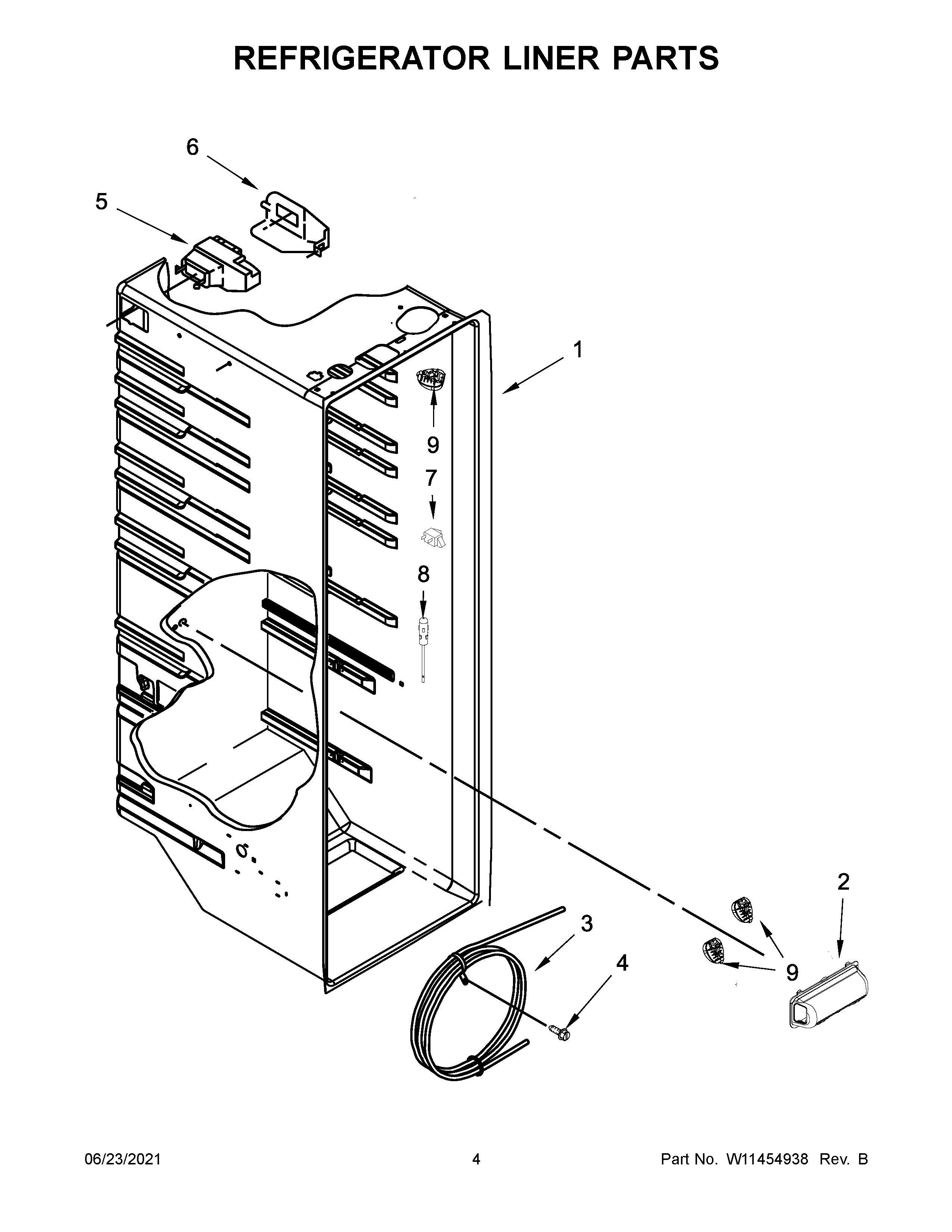 REFRIGERATOR LINER PARTS

6

5

1

9

7

8

2

3

4

9

06/23/2021

4

Part No. W11454938 Rev. B