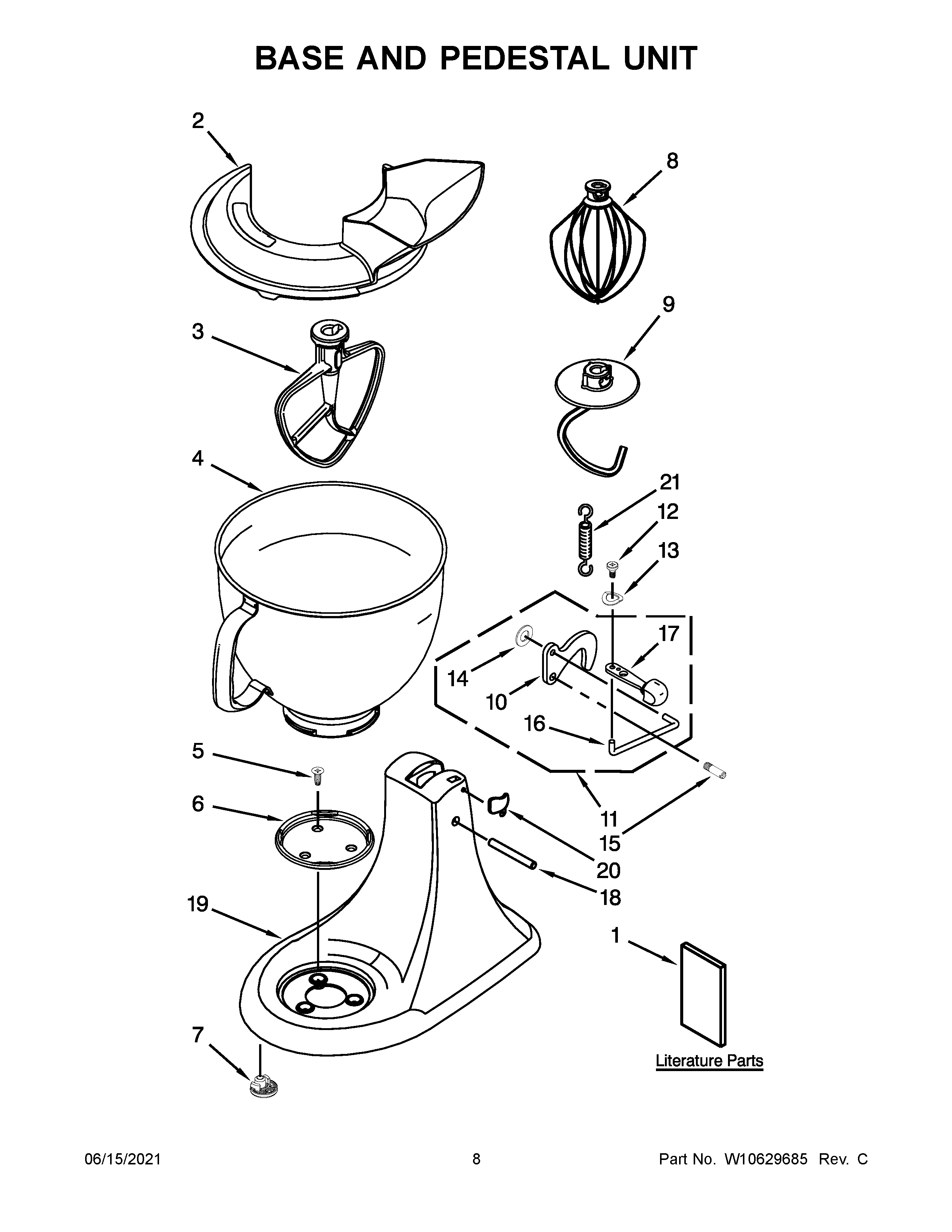 BASE AND PEDESTAL UNIT

2

8

3

9

4

21

12

13

17

14

10

16

5

6

11

15

20

18

19

1

7

Literature Parts

06/15/2021

8

Part No. W10629685 Rev. C