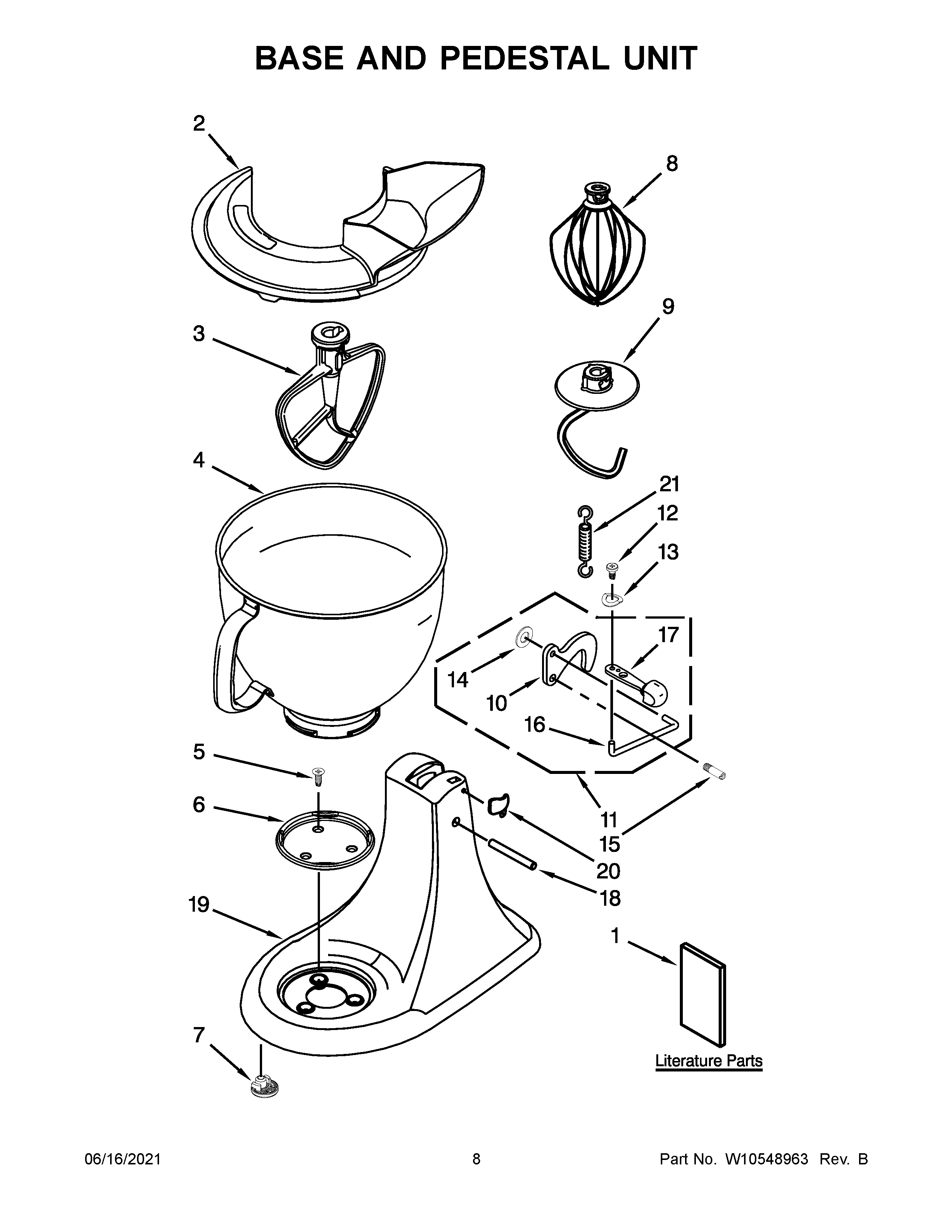 BASE AND PEDESTAL UNIT

2
8
3
9
4
21
12
13
17
14
10
16
5
6
11
15
20
18
19
1
7

Literature Parts

06/16/2021
8
Part No. W10548963 Rev. B