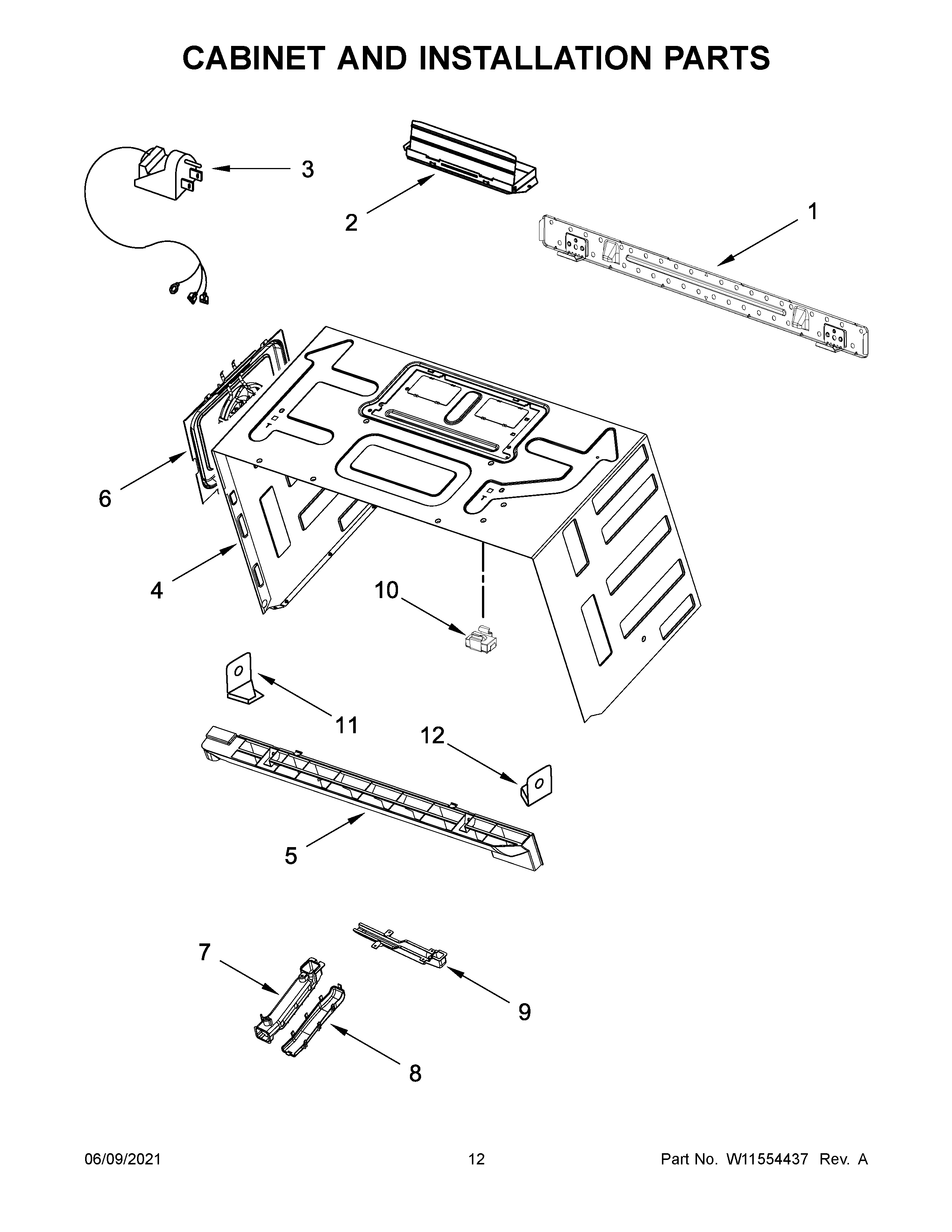 CABINET AND INSTALLATION PARTS

3

2

1

6

4

10

11

12

5

7

9

8

06/09/2021

12

Part No. W11554437 Rev. A