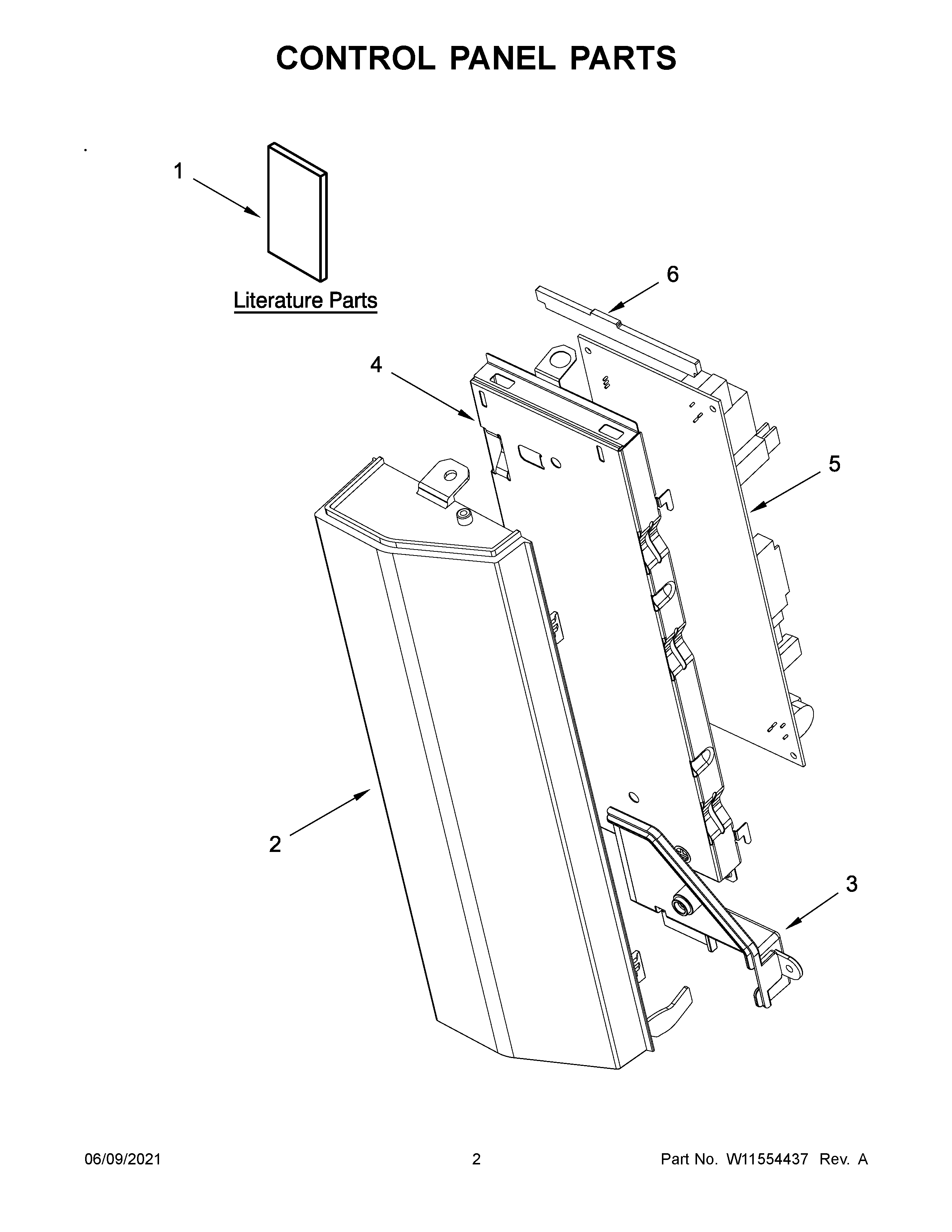 CONTROL PANEL PARTS

1

Literature Parts

6

4

5

2

3

06/09/2021

2

Part No. W11554437 Rev. A