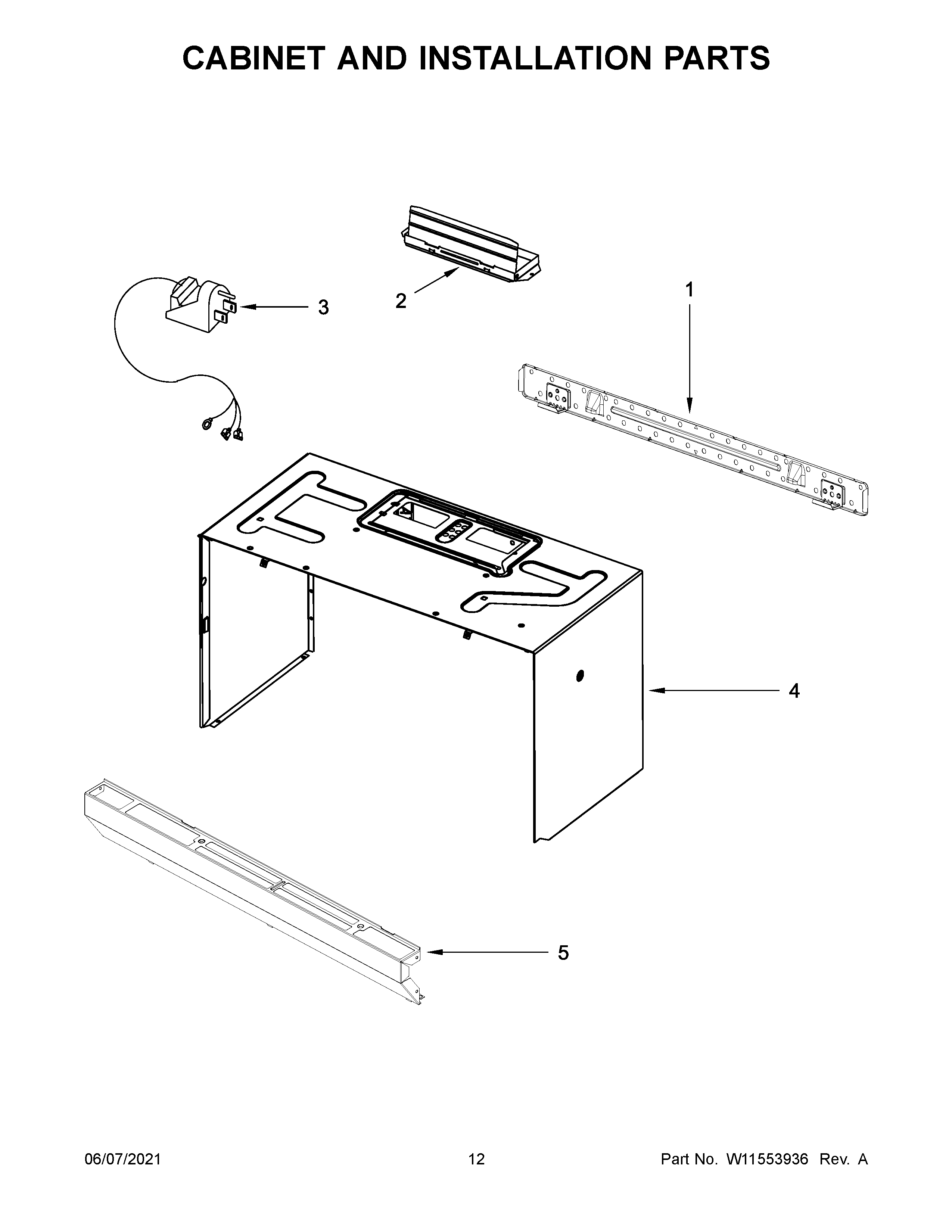 CABINET AND INSTALLATION PARTS

3

2

1

4

5

06/07/2021

12

Part No. W11553936 Rev. A