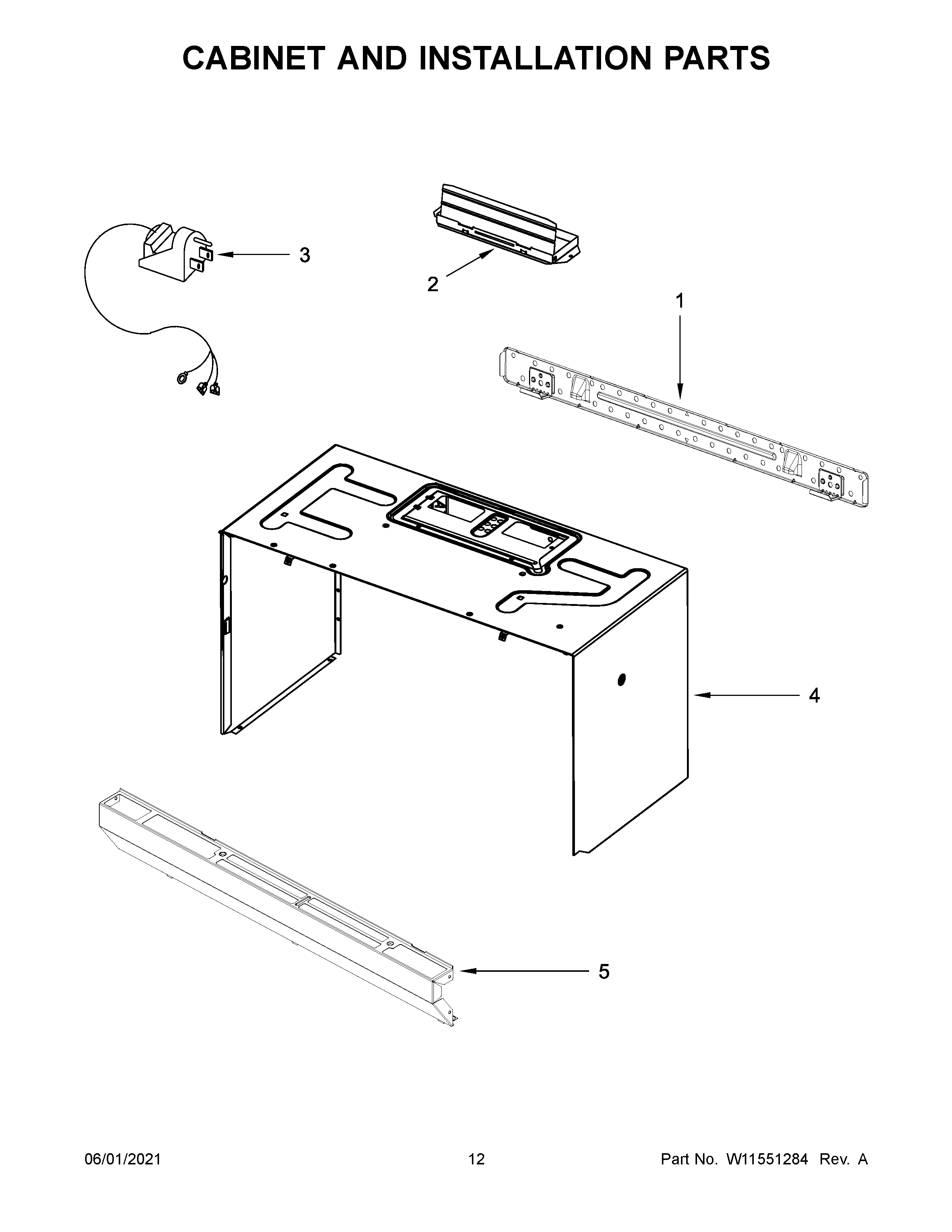 CABINET AND INSTALLATION PARTS

3

2

1

4

5

06/01/2021

12

Part No. W11551284 Rev. A