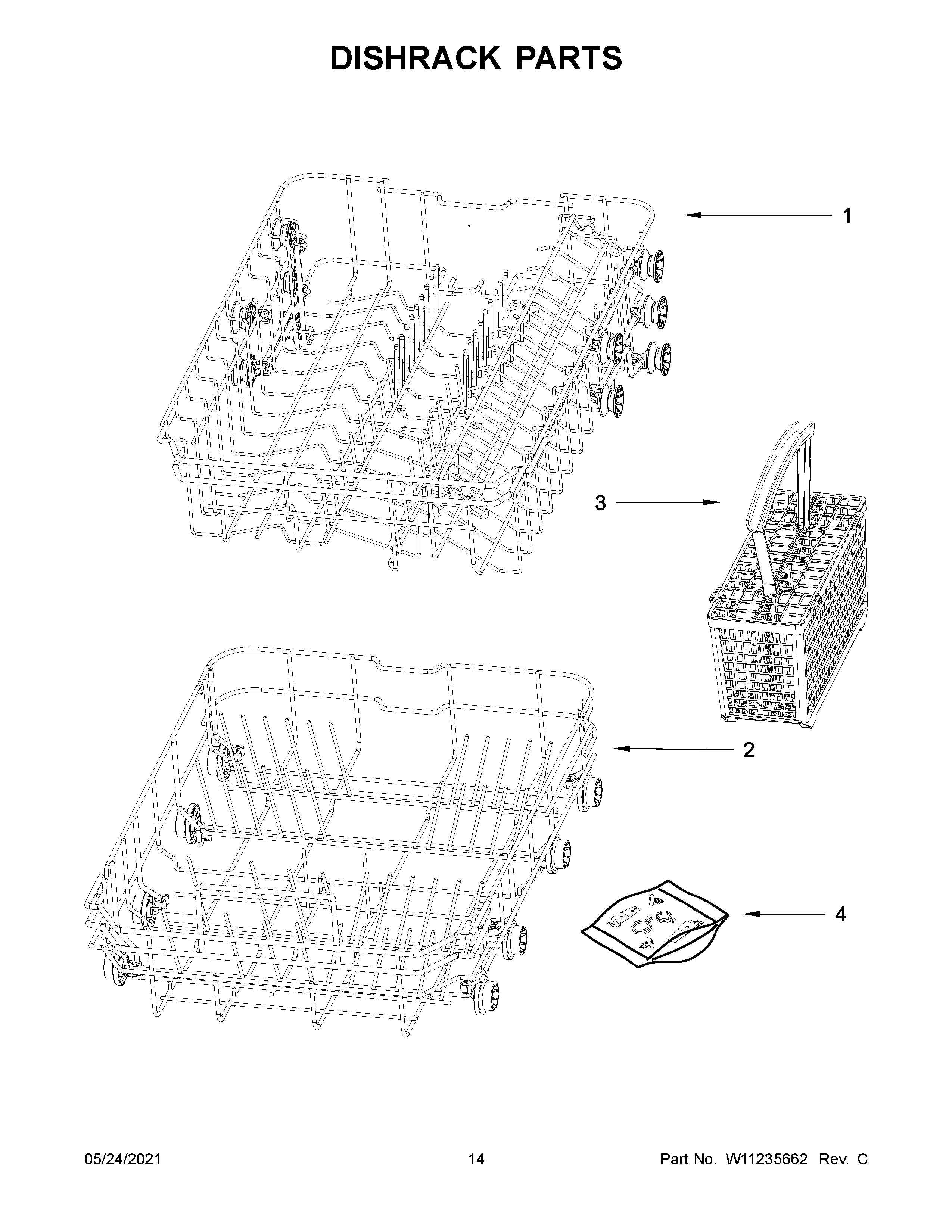 DISHRACK PARTS

1

3

2

4

05/24/2021

14

Part No. W11235662 Rev. C