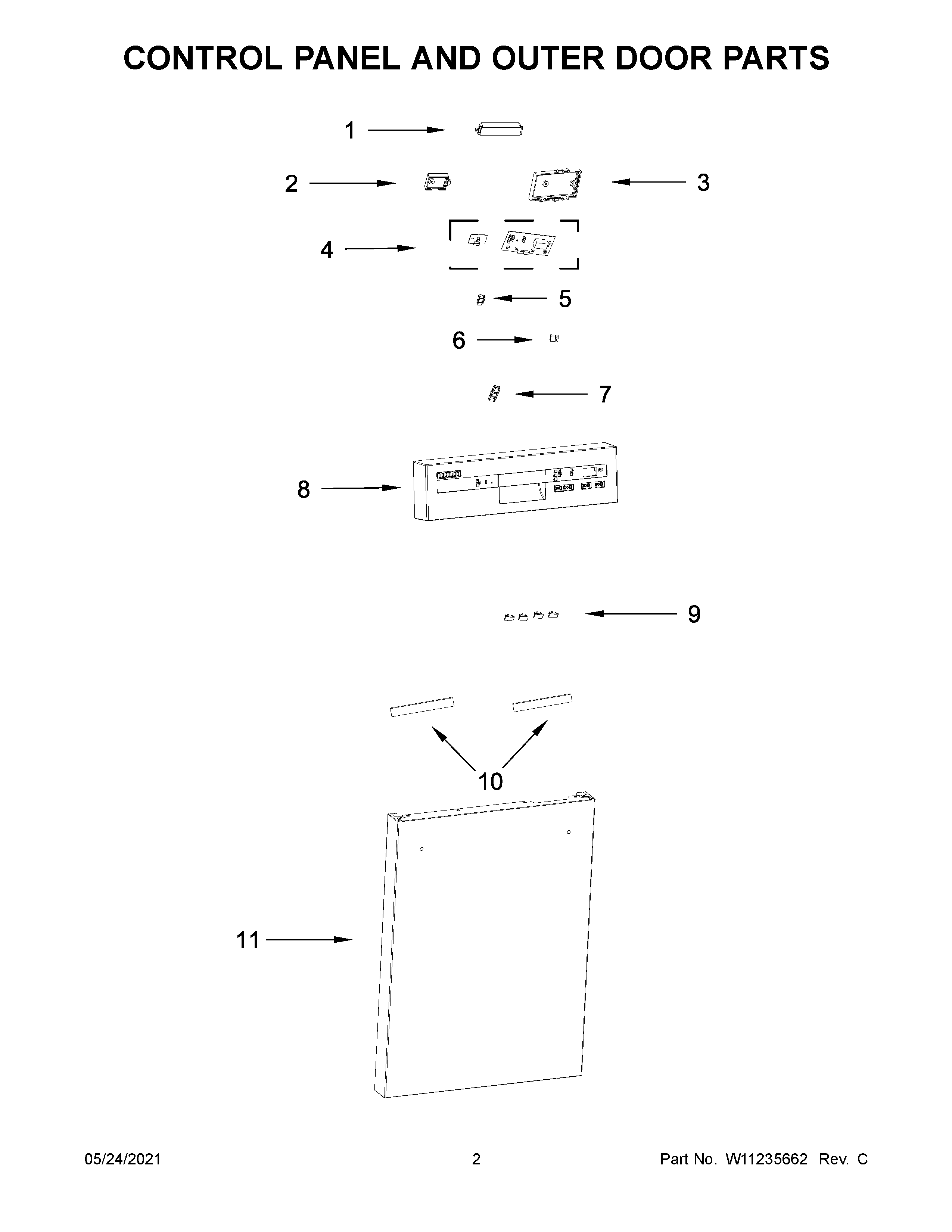 CONTROL PANEL AND OUTER DOOR PARTS

1

2

3

4

5

6

7

8

9

10

11

05/24/2021 2 Part No. W11235662 Rev. C