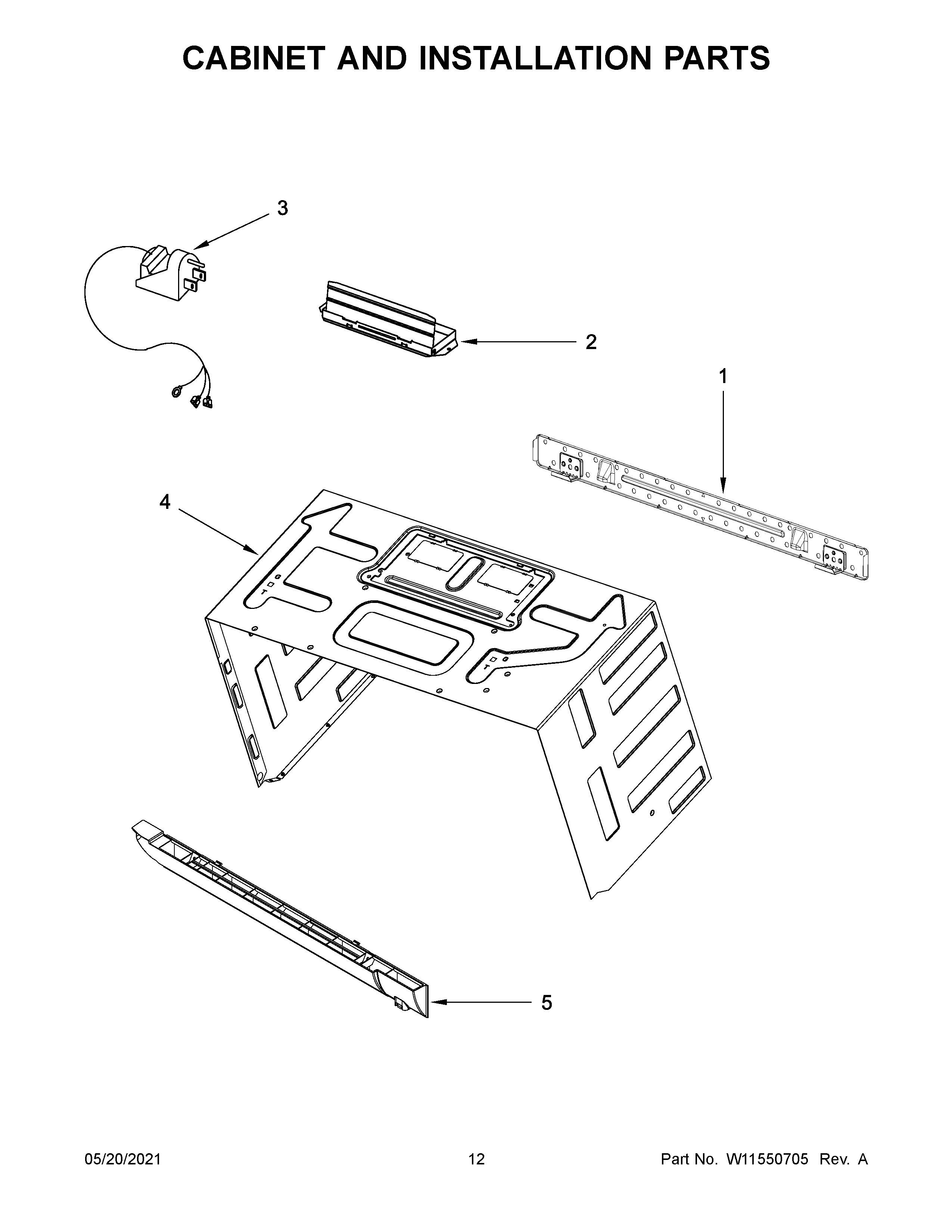 CABINET AND INSTALLATION PARTS

3

2

1

4

5

05/20/2021 12 Part No. W11550705 Rev. A