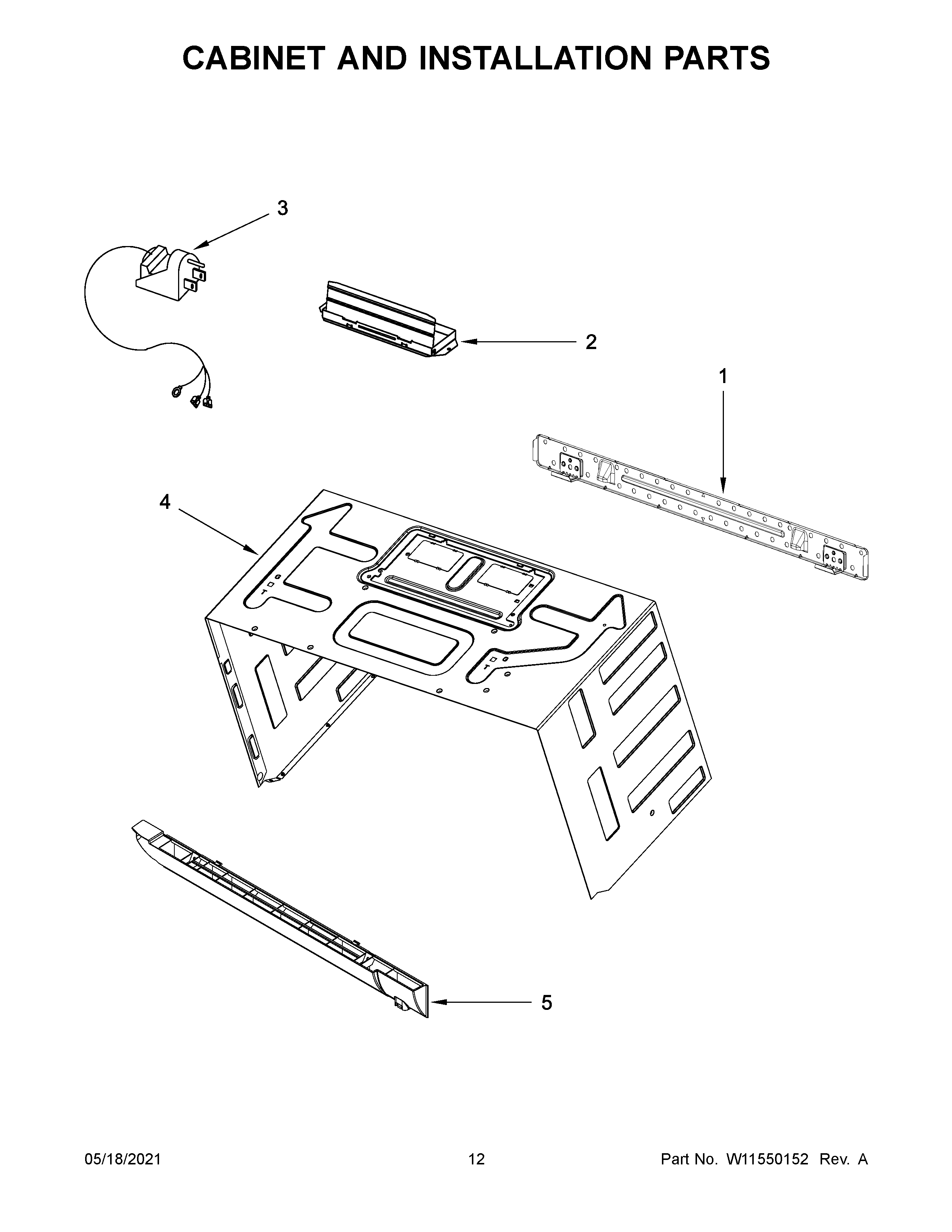 CABINET AND INSTALLATION PARTS

3

2

1

4

5

05/18/2021

12

Part No. W11550152 Rev. A