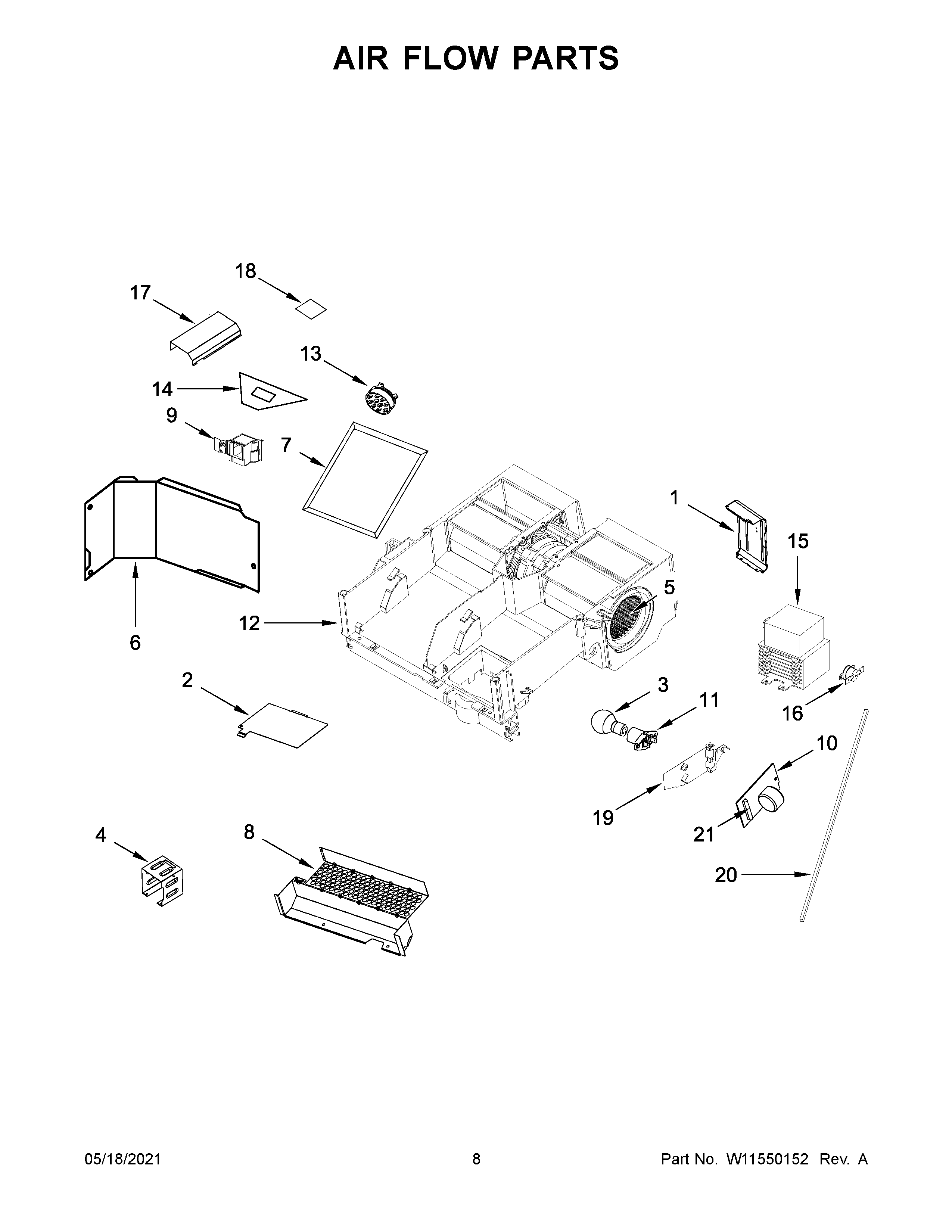 AIR FLOW PARTS

18
17
13
14
9
7
1
15
5
12
6
2
3
11
16
10
19
21
4
8
20

05/18/2021
8
Part No. W11550152 Rev. A