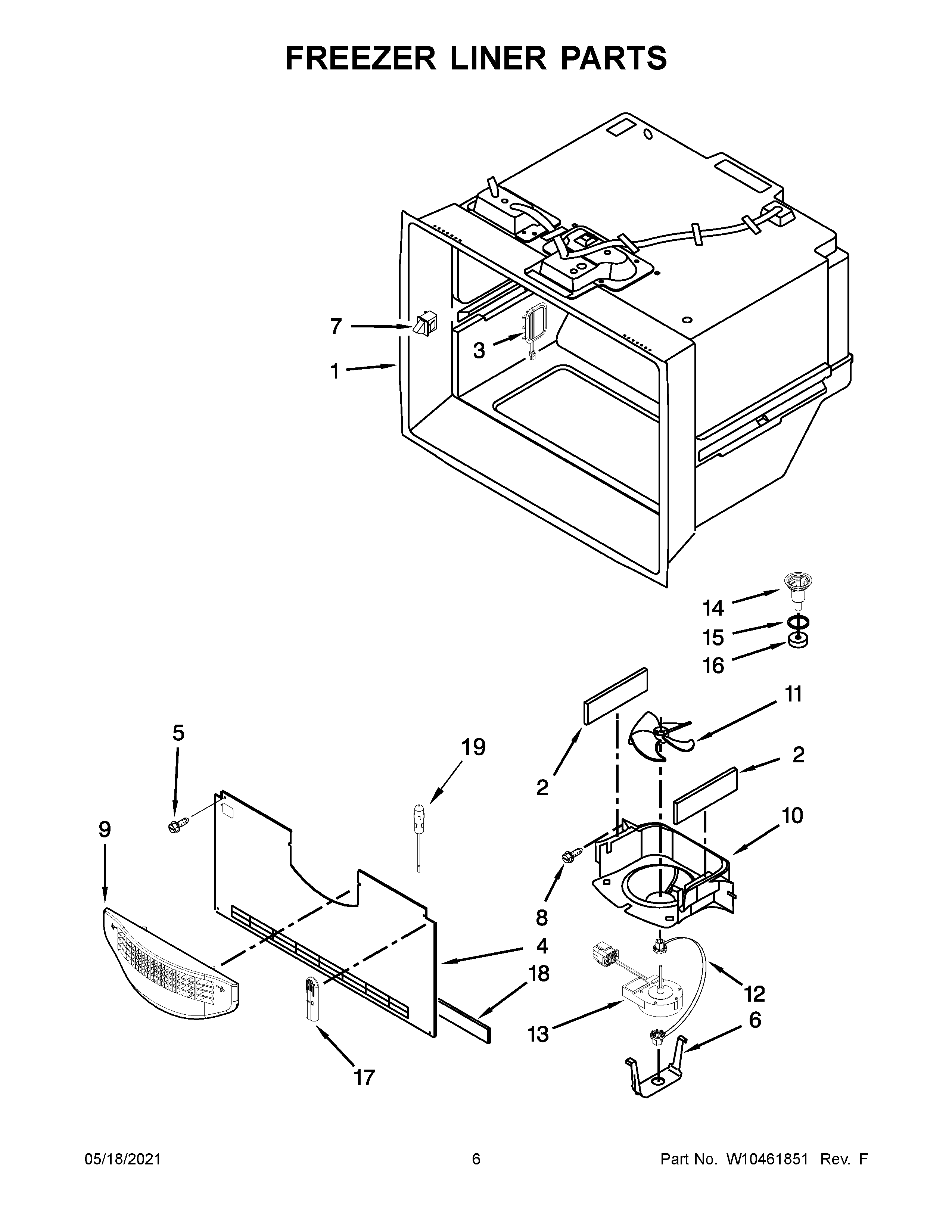 FREEZER LINER PARTS

7
3
1
14
15
16
11
2
2
5
19
10
9
8
4
18
12
13
6
17

05/18/2021
6
Part No. W10461851 Rev. F