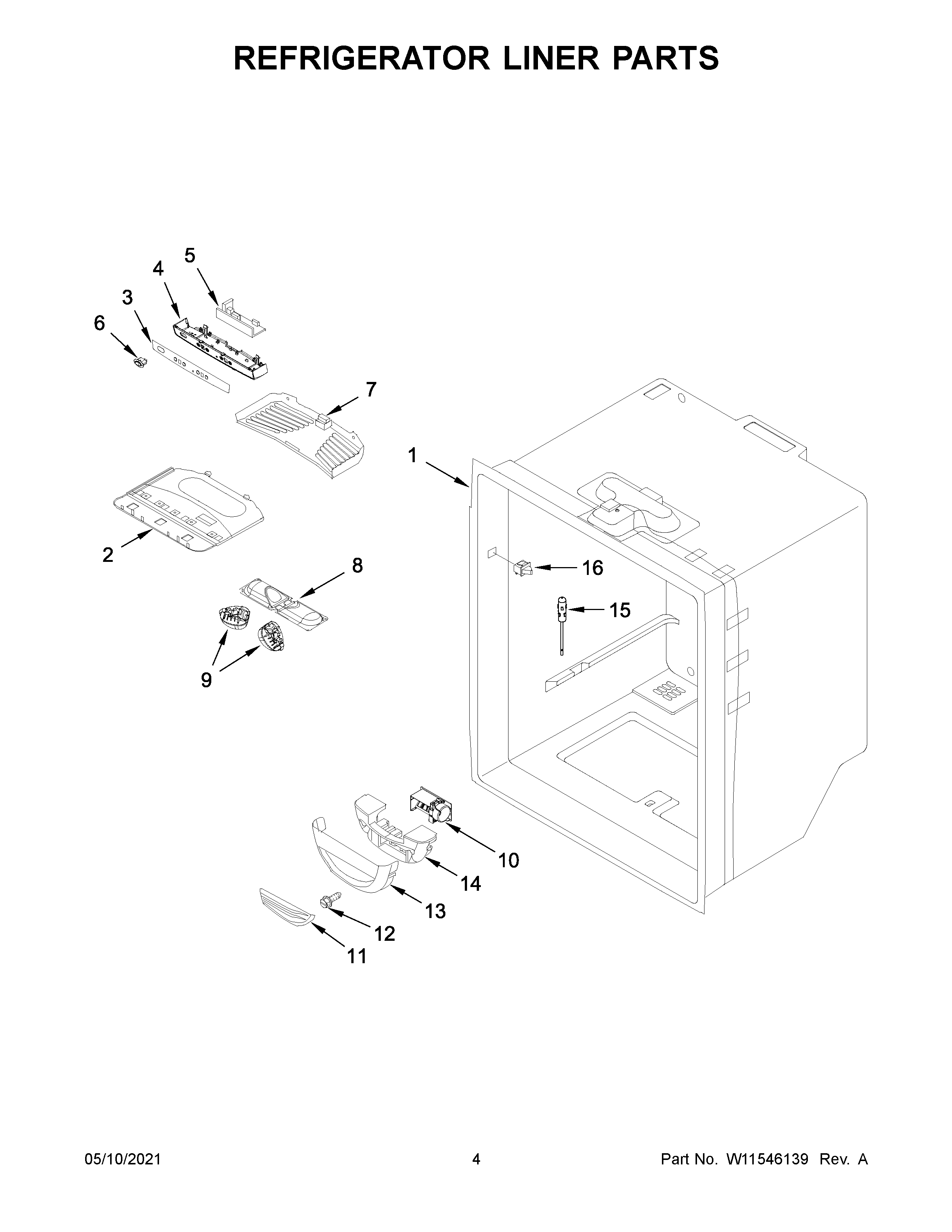 REFRIGERATOR LINER PARTS

5
4
3
6
7
1
2
8
16
15
9
10
14
13
12
11

05/10/2021
4
Part No. W11546139 Rev. A