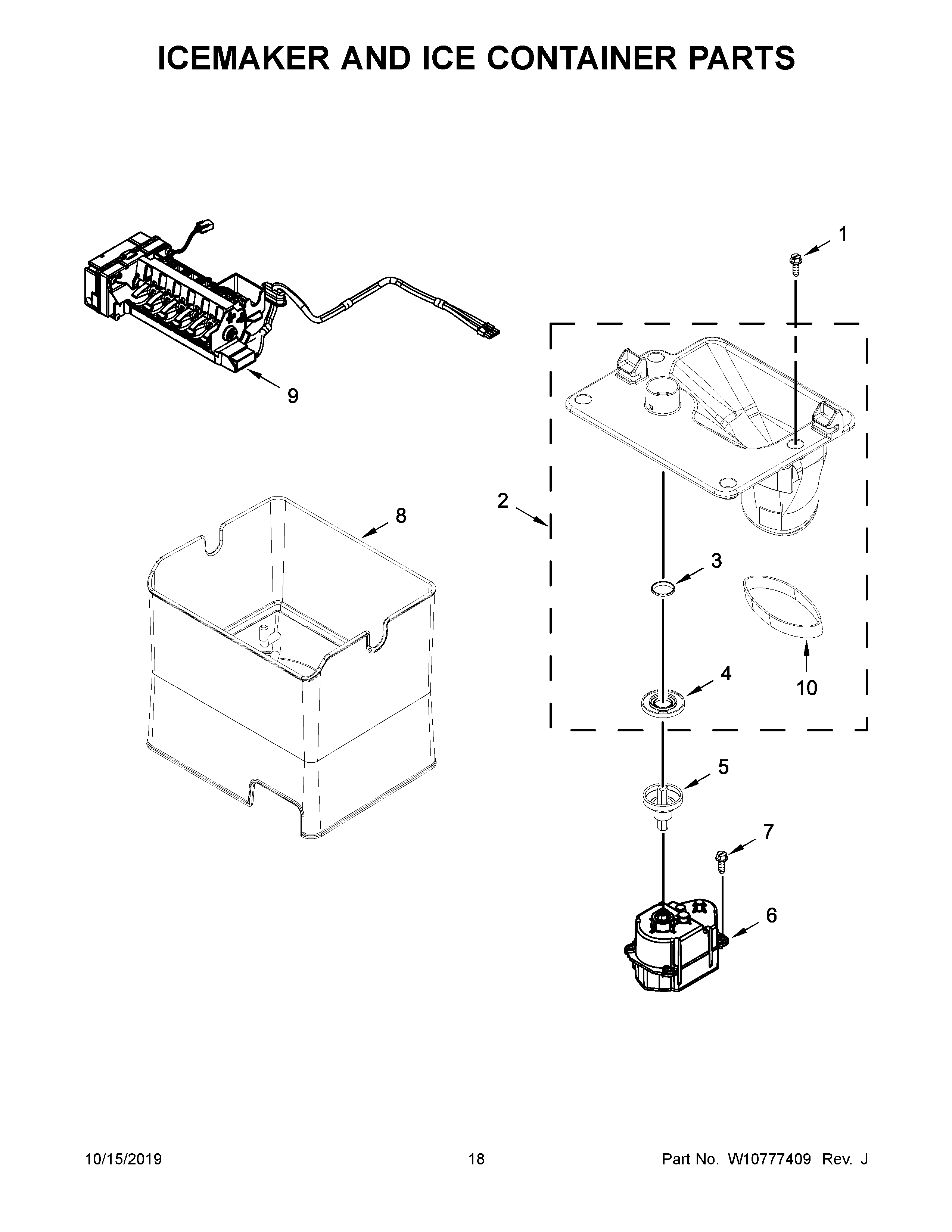 ICEMAKER AND ICE CONTAINER PARTS

1

9

2

8

3

10

4

5

7

6

10/15/2019

18

Part No. W10777409 Rev. J