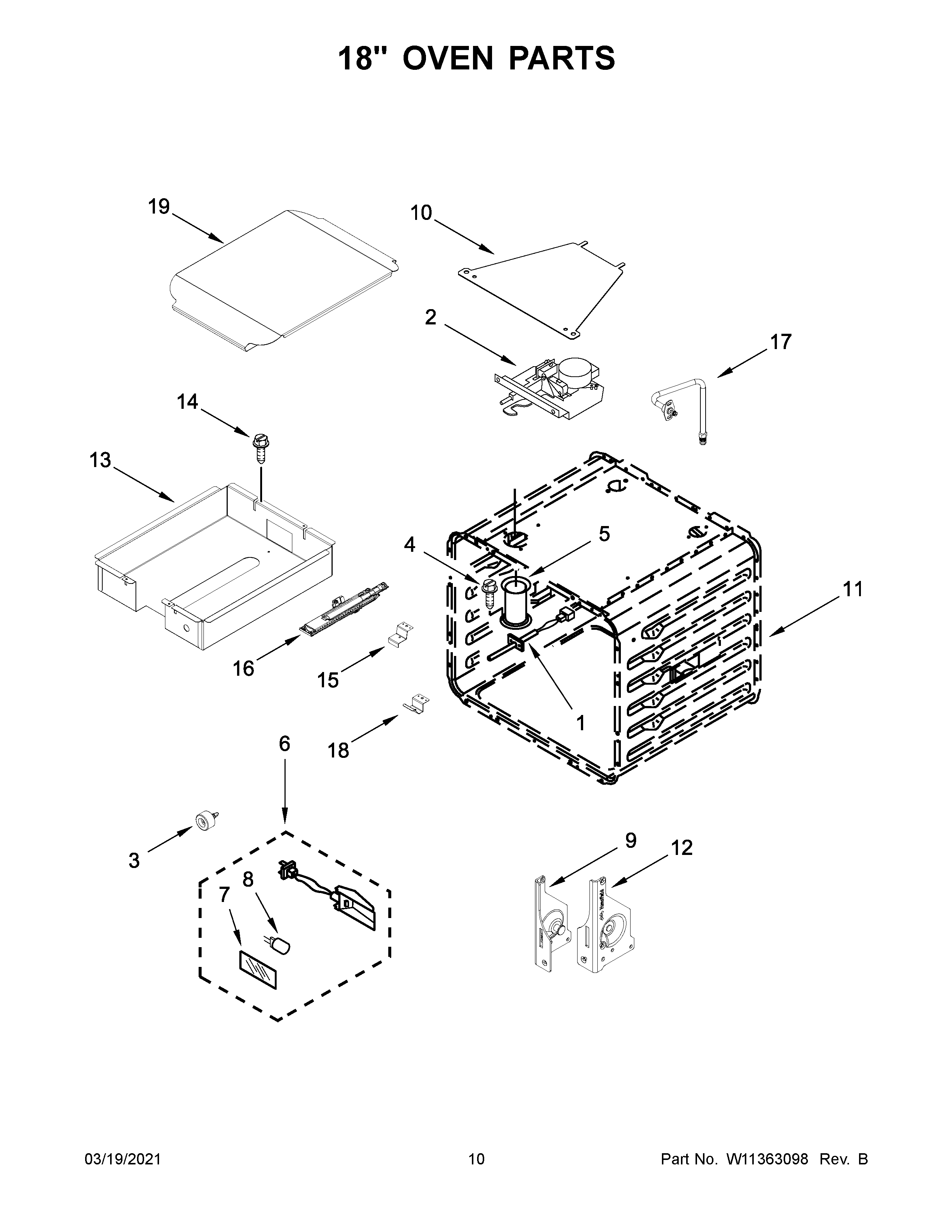 18" OVEN PARTS

19
10
2
17
14
13
4
5
11
16
15
1
18
6
3
7
8
9
12

03/19/2021
10
Part No. W11363098 Rev. B