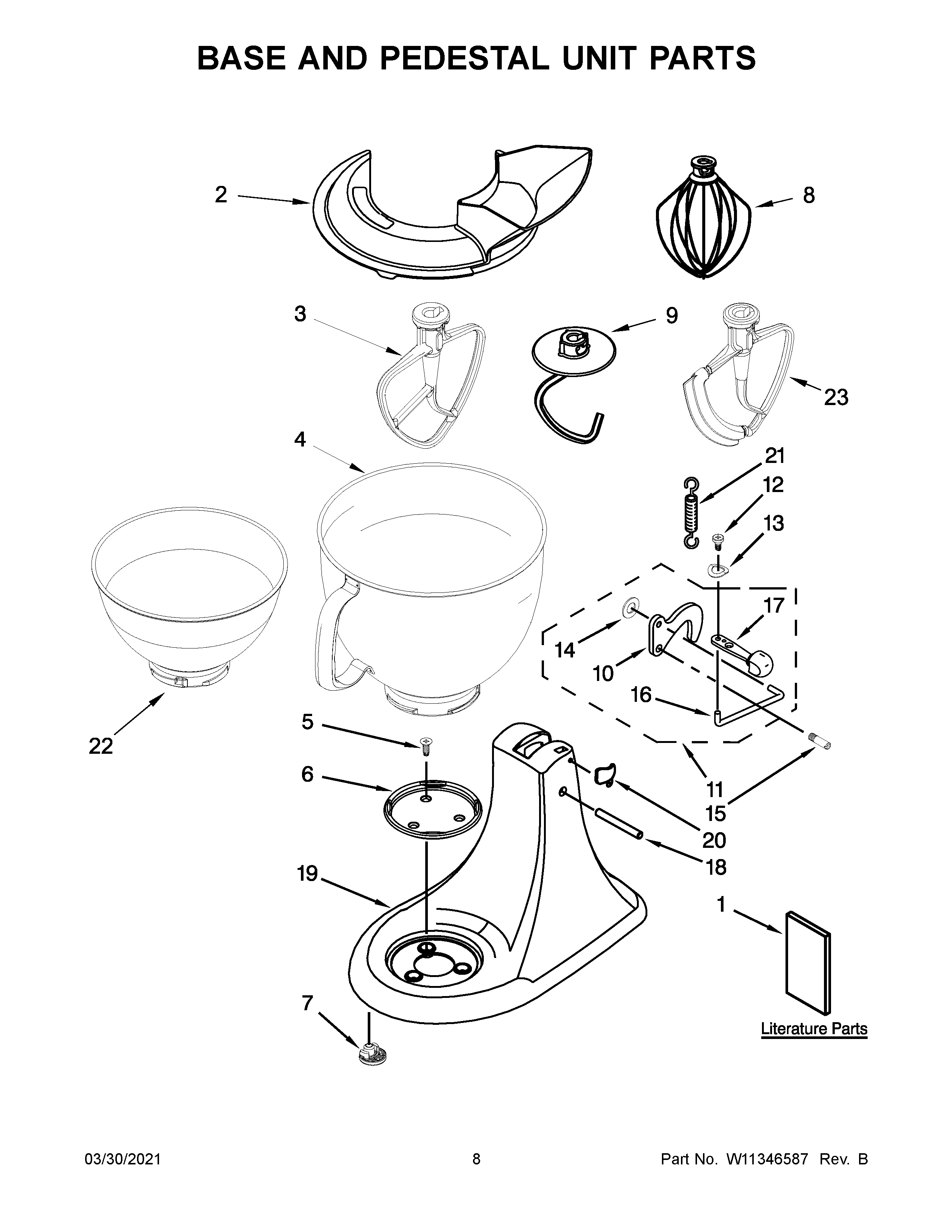 BASE AND PEDESTAL UNIT PARTS

2
8
3
9
23
4
21
12
13
17
14
10
16
22
5
6
11
15
20
18
19
1
7
Literature Parts

03/30/2021
8
Part No. W11346587 Rev. B