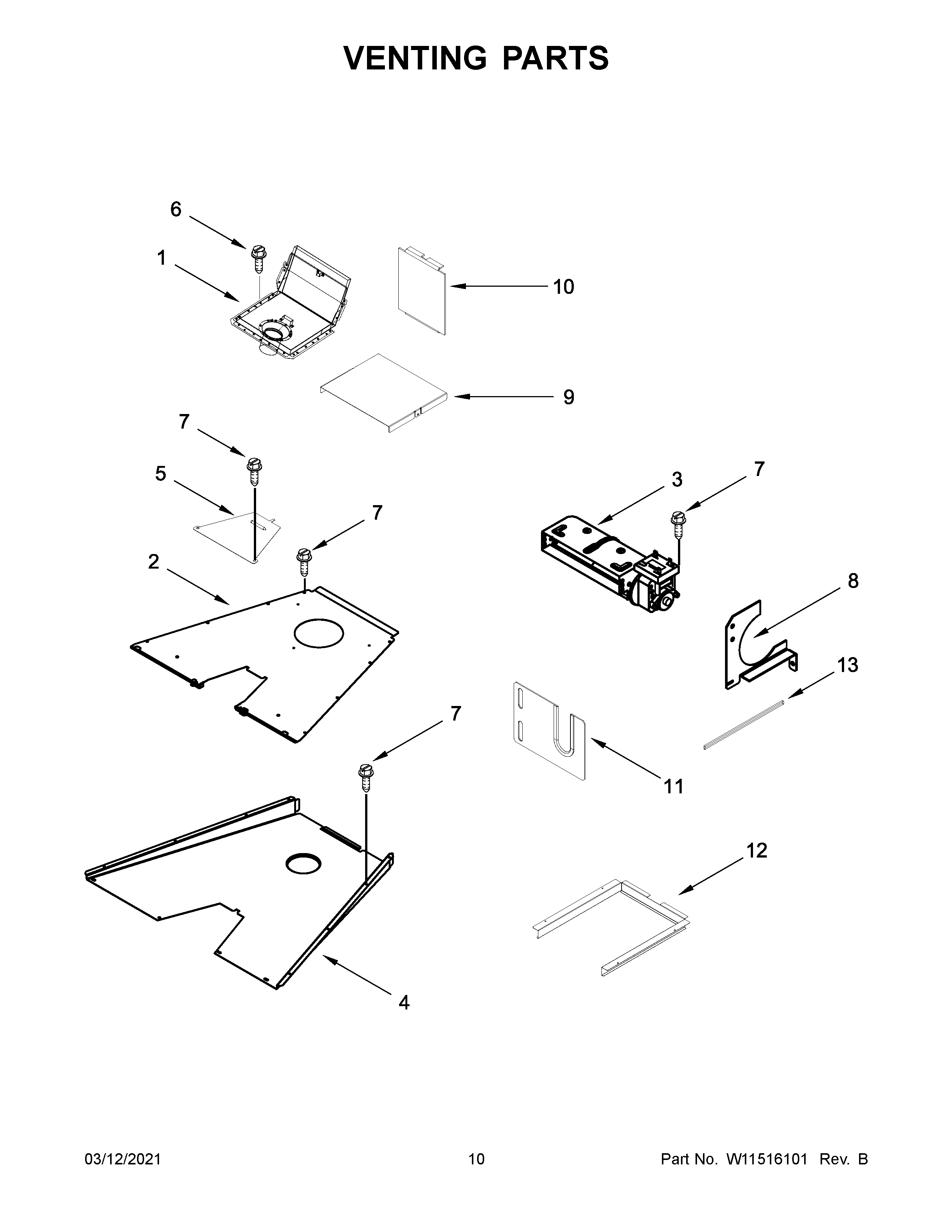 VENTING PARTS

6
1
10
9
7
5
7
3
7
2
8
13
7
11
12
4

03/12/2021
10
Part No. W11516101 Rev. B