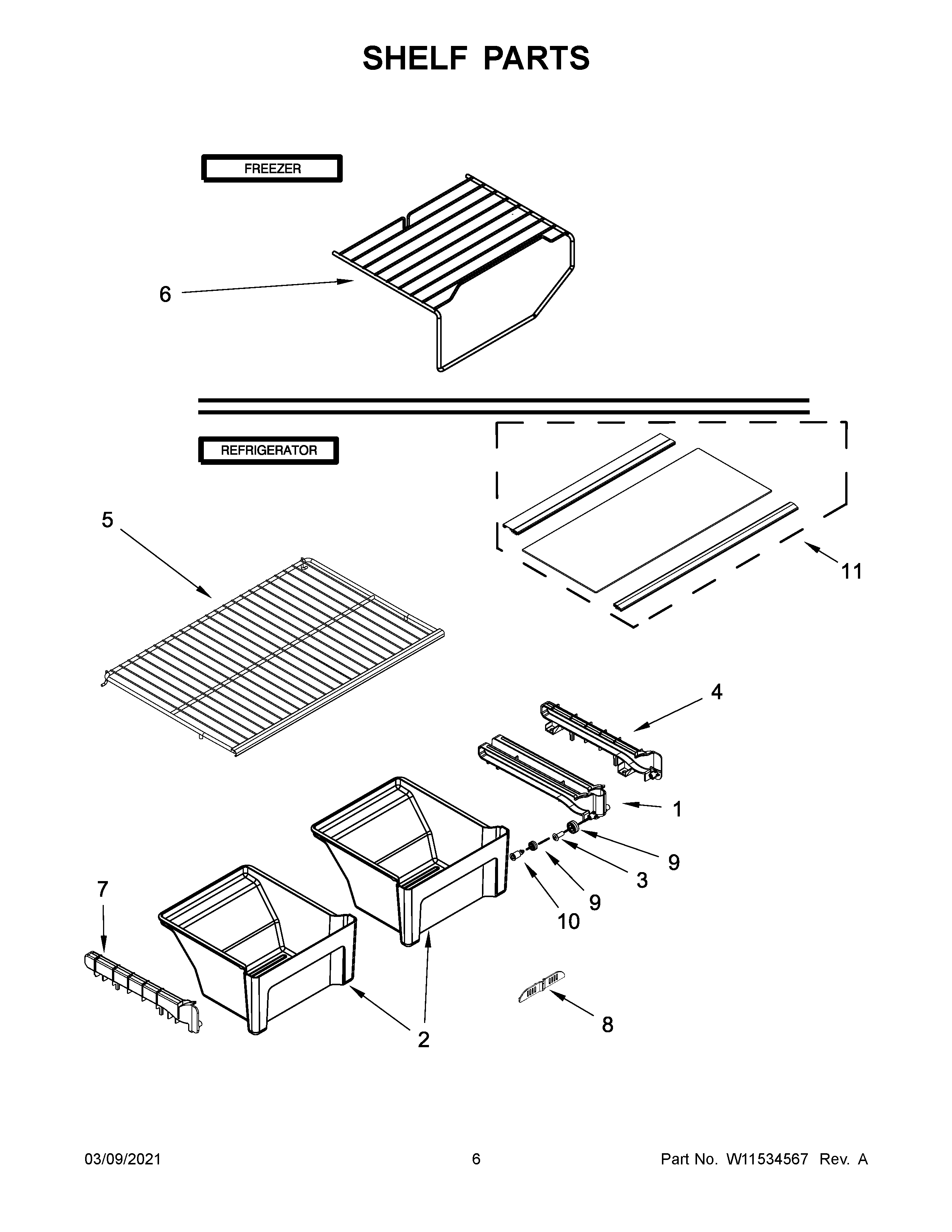 SHELF PARTS

FREEZER

6

REFRIGERATOR

5

11

4

1

9

3

9

10

7

2

8

03/09/2021 6 Part No. W11534567 Rev. A