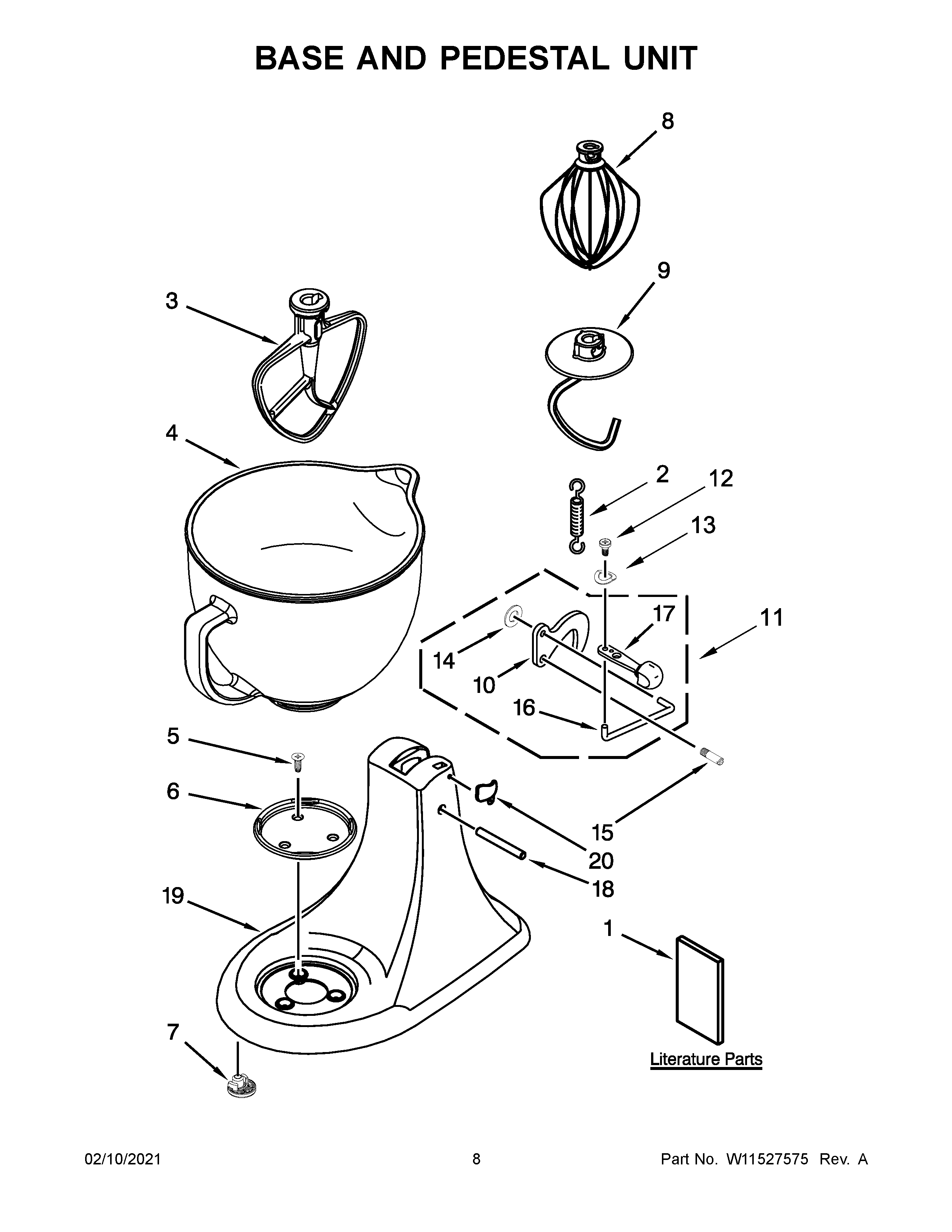 BASE AND PEDESTAL UNIT

8

9

3

4

2

12

13

17

11

14

10

16

5

6

15

20

18

19

1

7

Literature Parts

02/10/2021

8

Part No. W11527575 Rev. A