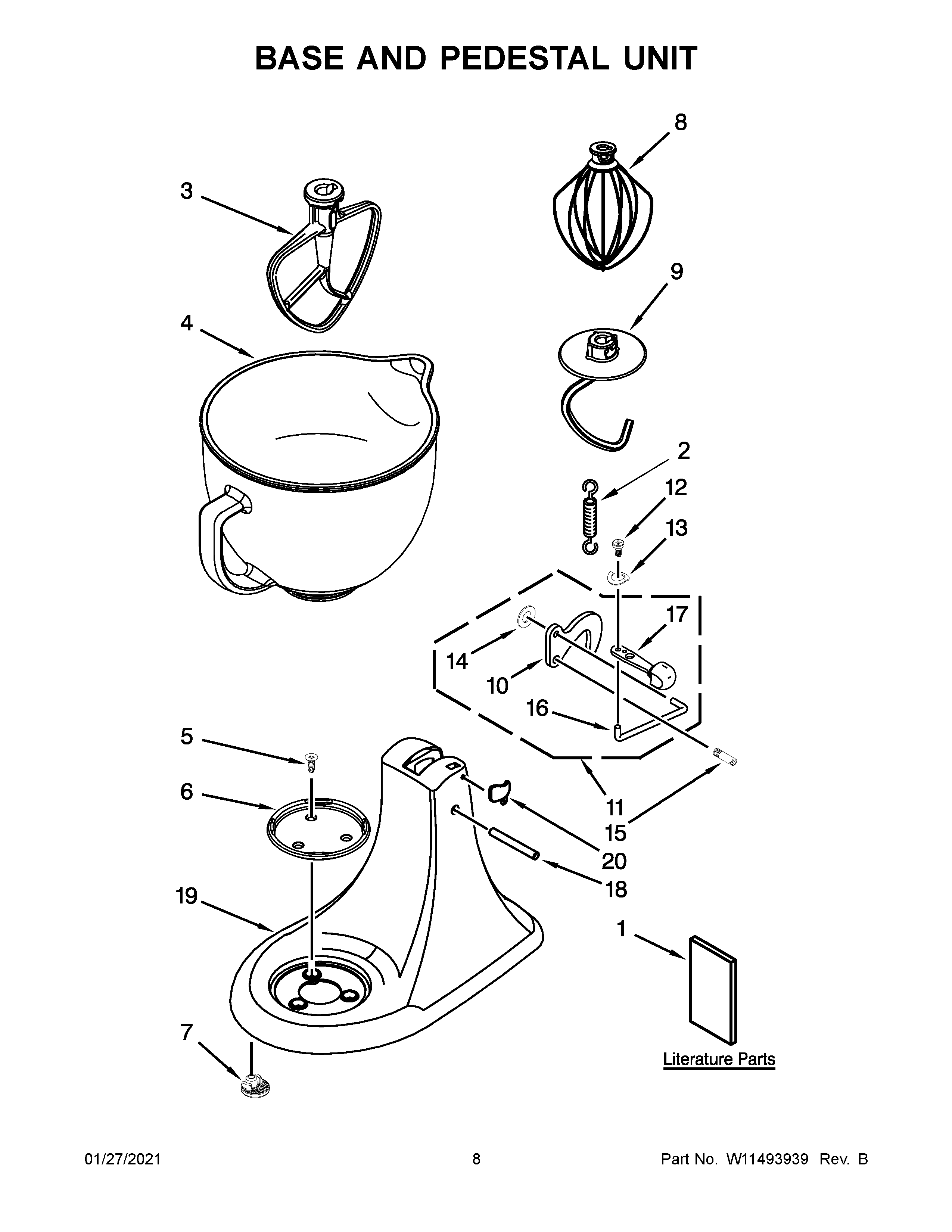 BASE AND PEDESTAL UNIT

8
3
9
4
2
12
13
17
14
10
16
5
6
11
15
20
18
19
1
7
Literature Parts

01/27/2021
8
Part No. W11493939 Rev. B