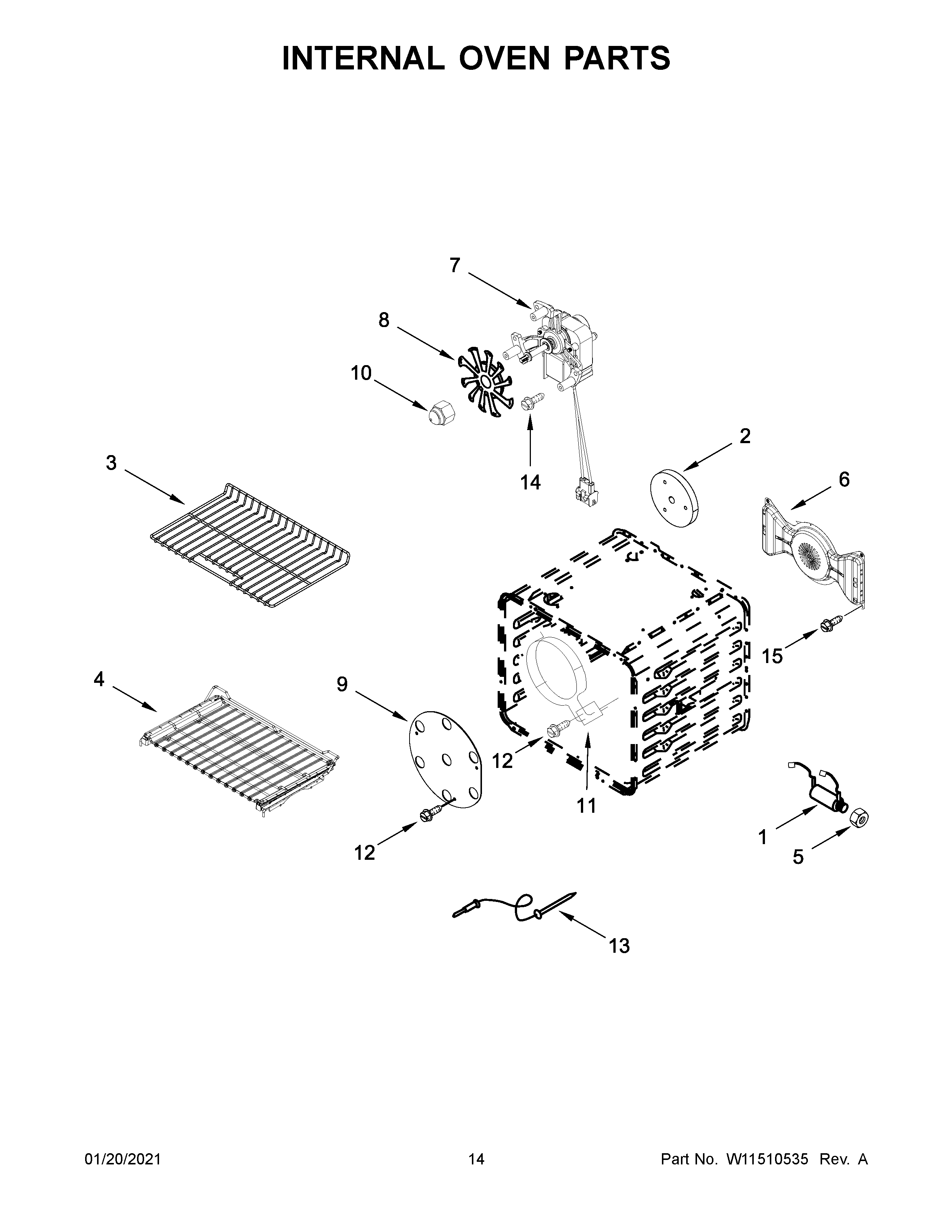 INTERNAL OVEN PARTS

7

8

10

14

2

3

6

15

4

9

12

11

12

1

5

13

01/20/2021

14

Part No. W11510535 Rev. A