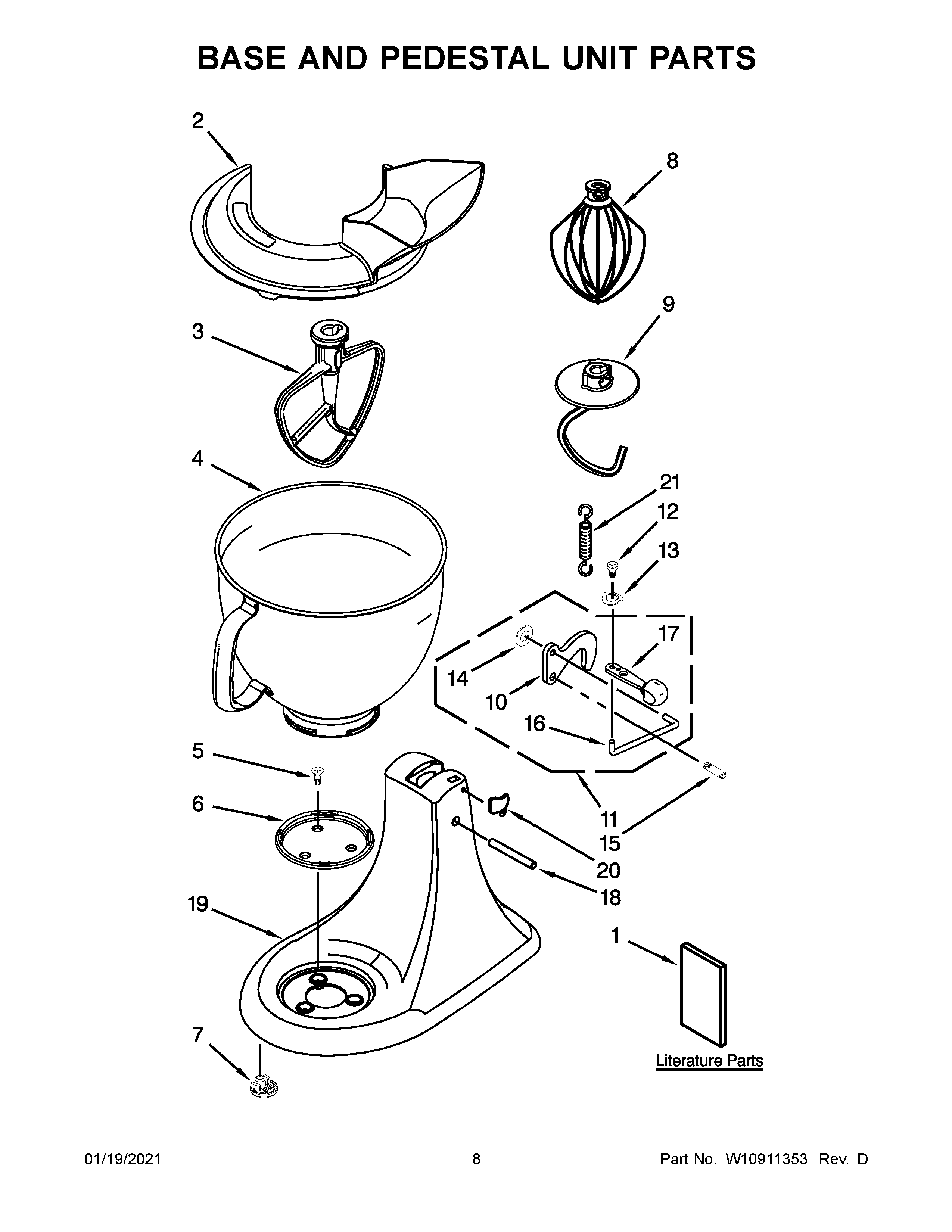 BASE AND PEDESTAL UNIT PARTS

2

8

3

9

4

21

12

13

17

14

10

16

5

6

11

15

20

18

19

1

7

Literature Parts

01/19/2021

8

Part No. W10911353 Rev. D