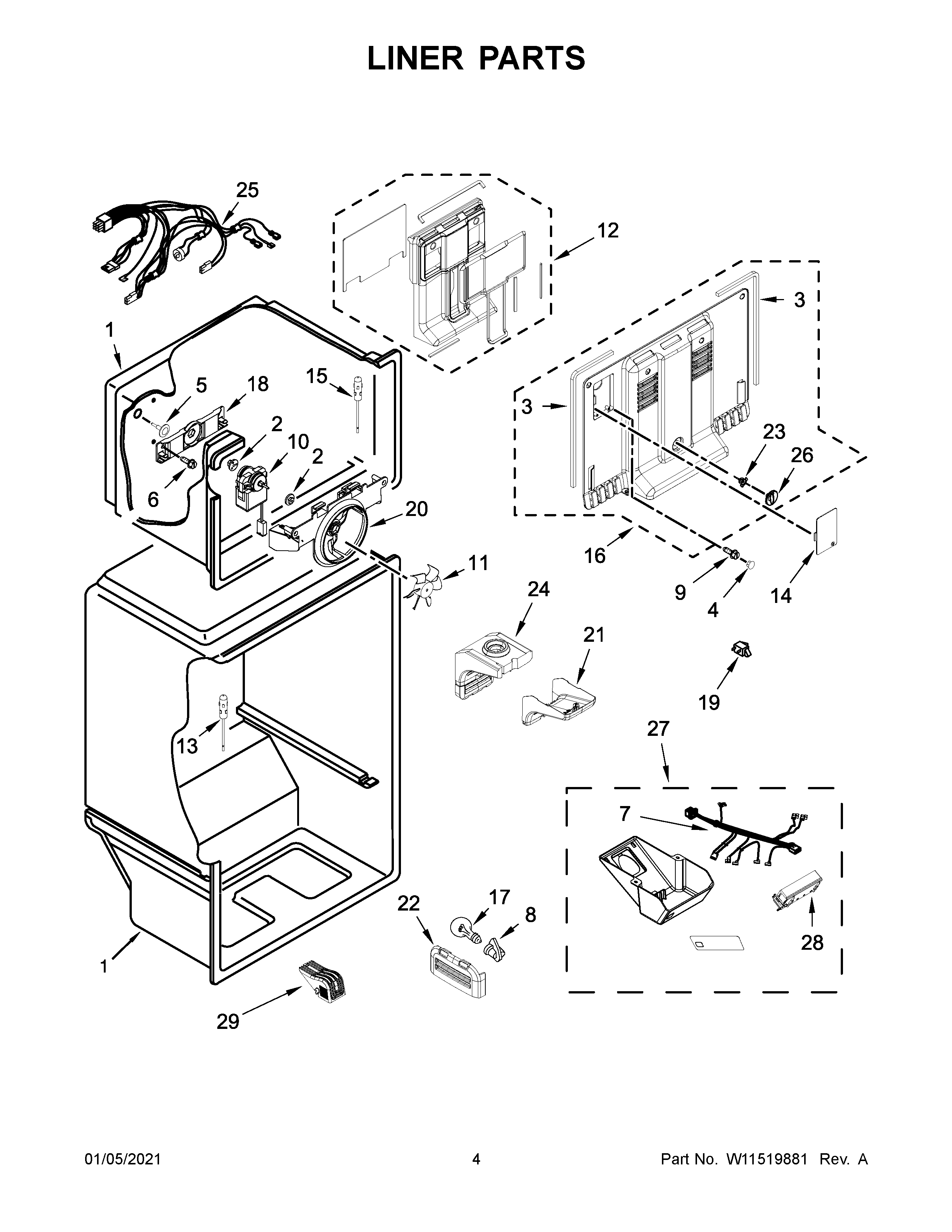 LINER PARTS

25
12
3
1
5
18
15
3
2
10
2
23
26
6
20
16
11
9
4
14
24
21
19
13
27
7
22
17
8
28
1
29

01/05/2021
4
Part No. W11519881 Rev. A