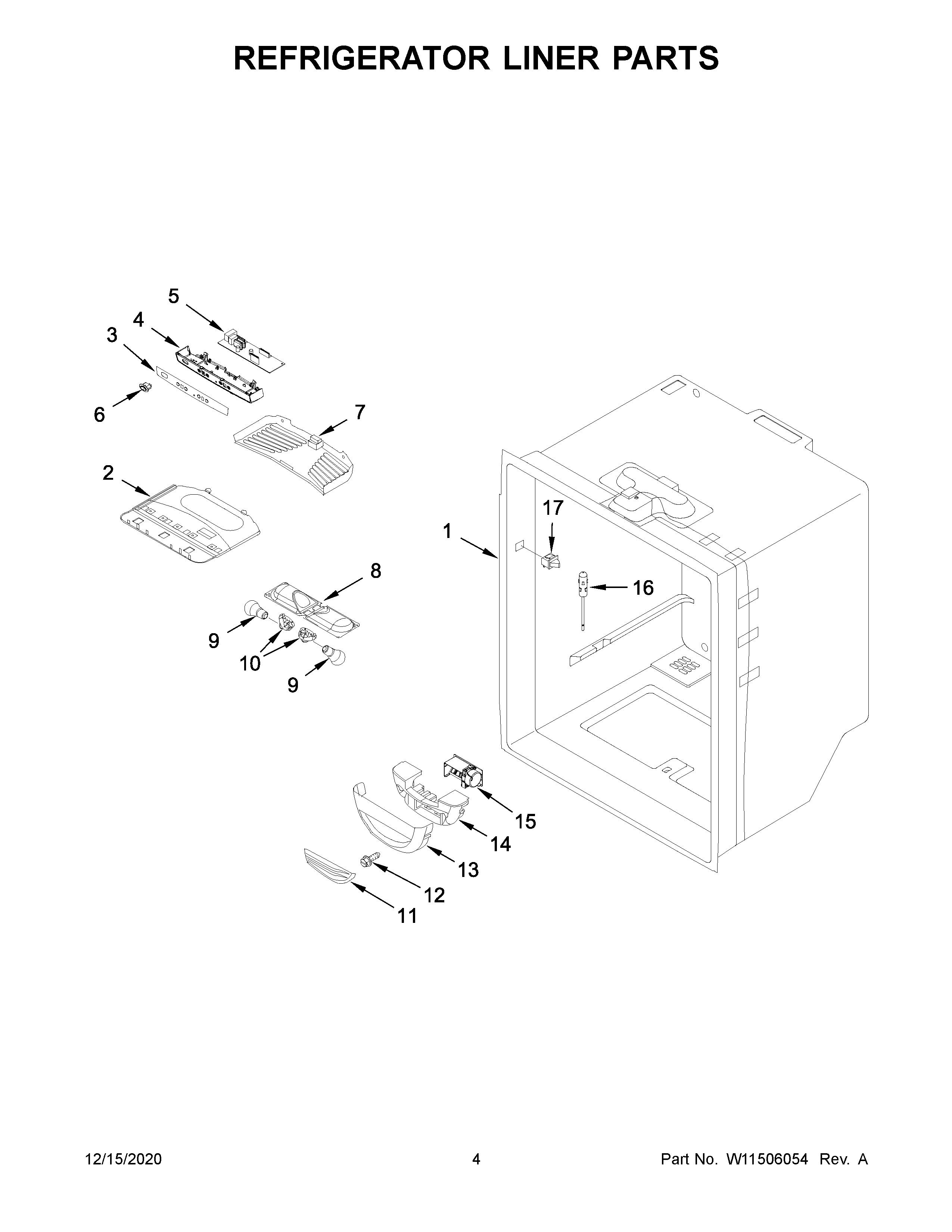 REFRIGERATOR LINER PARTS

5
4
3
6
7
2
17
1
16
8
9
10
9
15
14
13
12
11

12/15/2020
4
Part No. W11506054 Rev. A