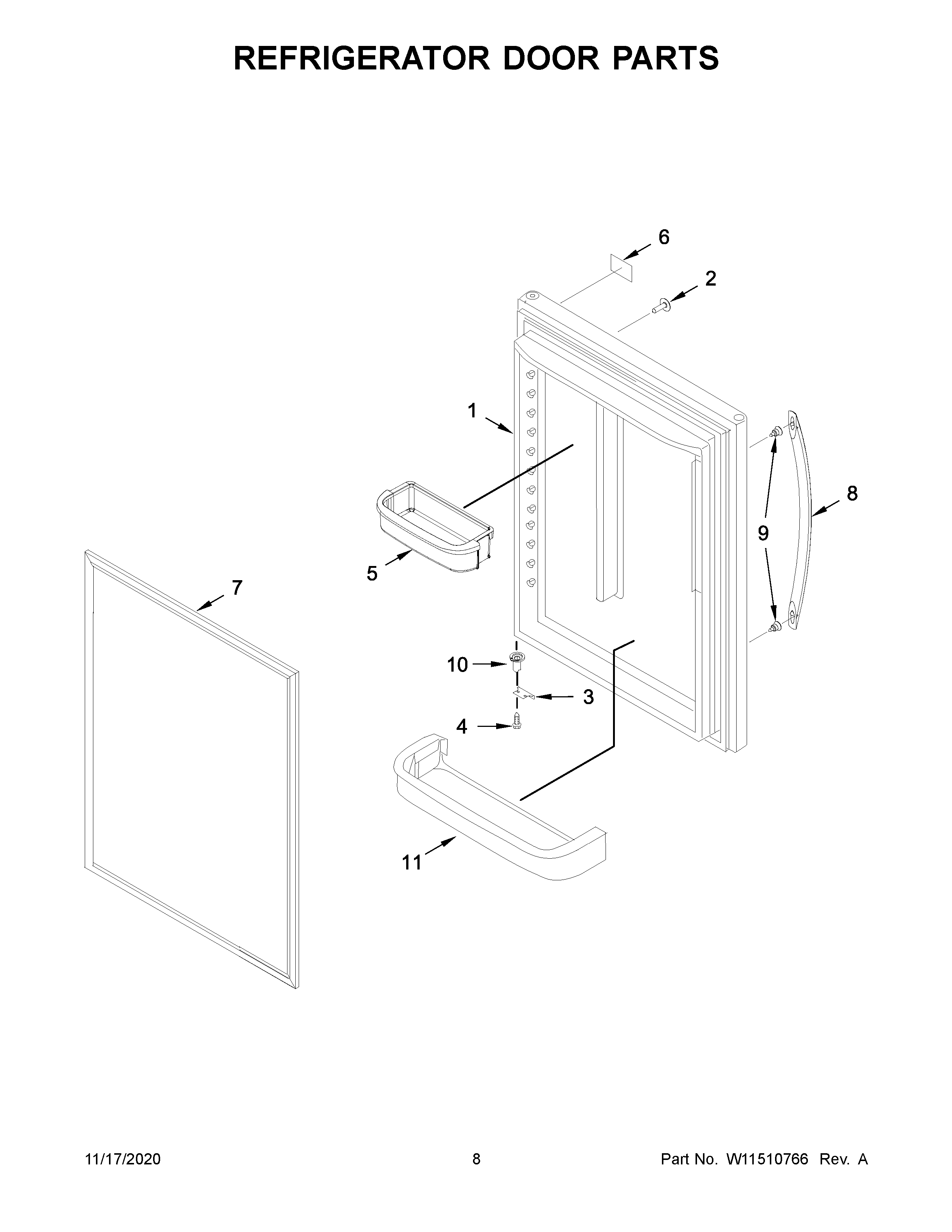 REFRIGERATOR DOOR PARTS

6

2

1

8

9

5

7

10

3

4

11

11/17/2020

8

Part No. W11510766 Rev. A