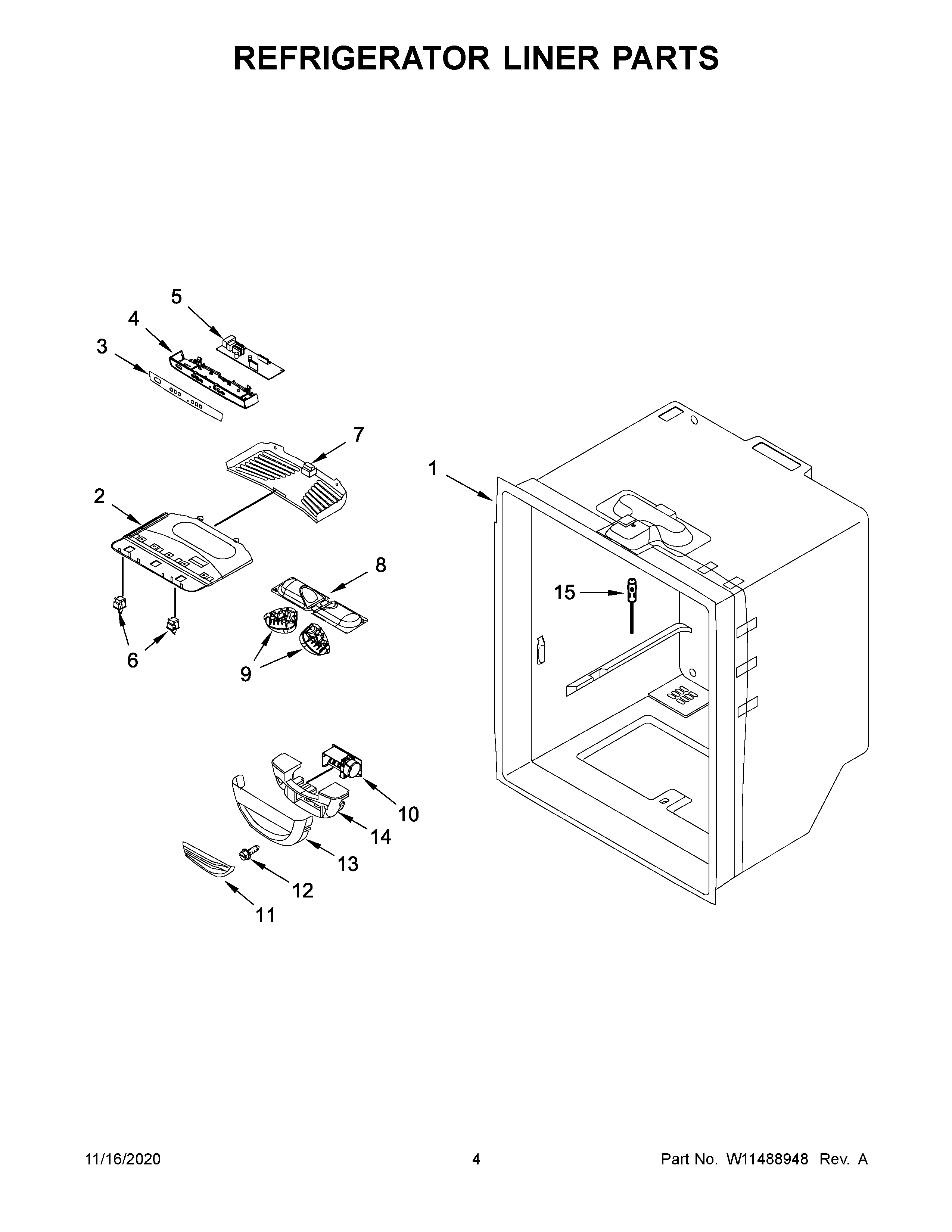 REFRIGERATOR LINER PARTS

5
4
3
7
1
2
8
15
6
9
10
14
13
12
11

11/16/2020
4
Part No. W11488948 Rev. A