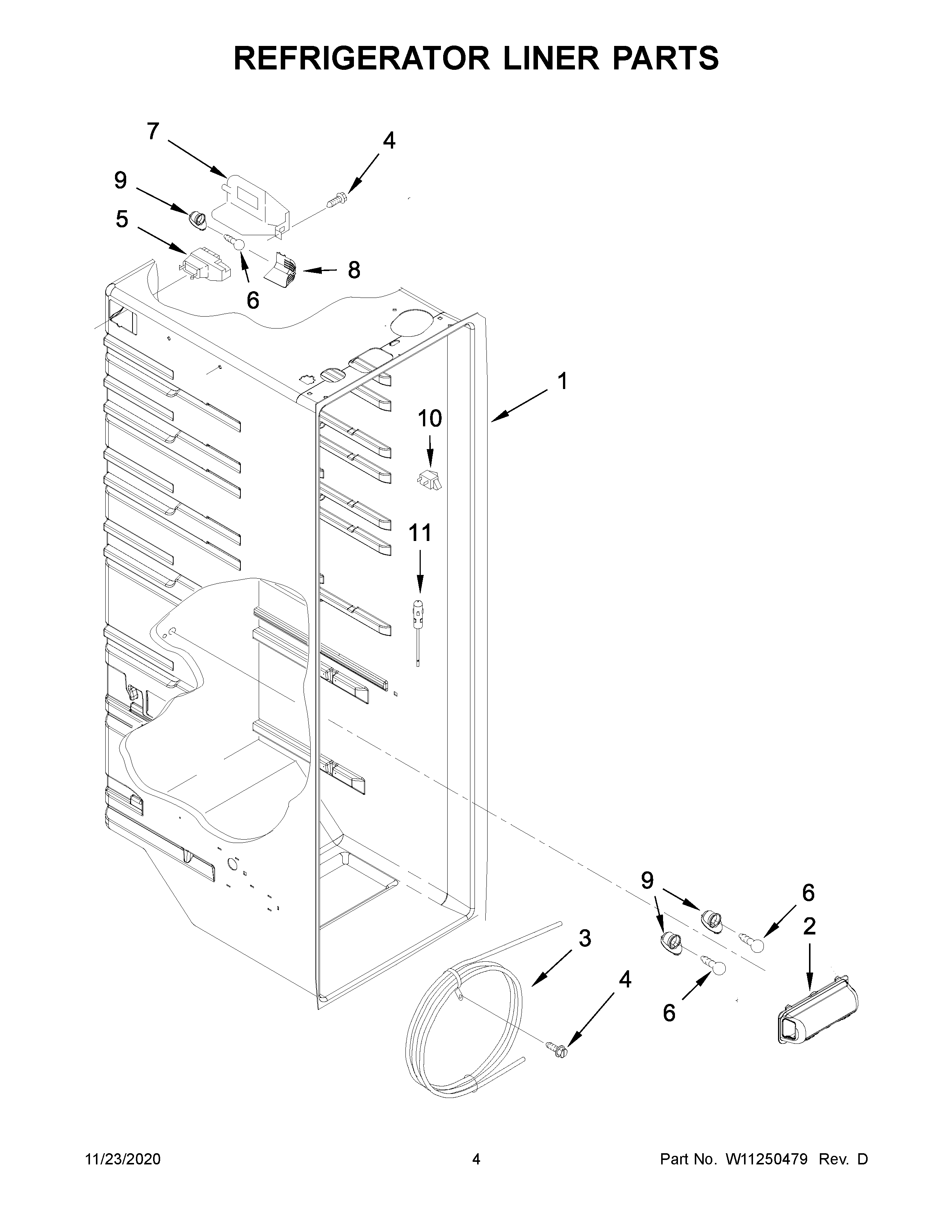 REFRIGERATOR LINER PARTS

7
4
9
5
8
6
1
10
11
9
6
2
3
4
6

11/23/2020
4
Part No. W11250479 Rev. D