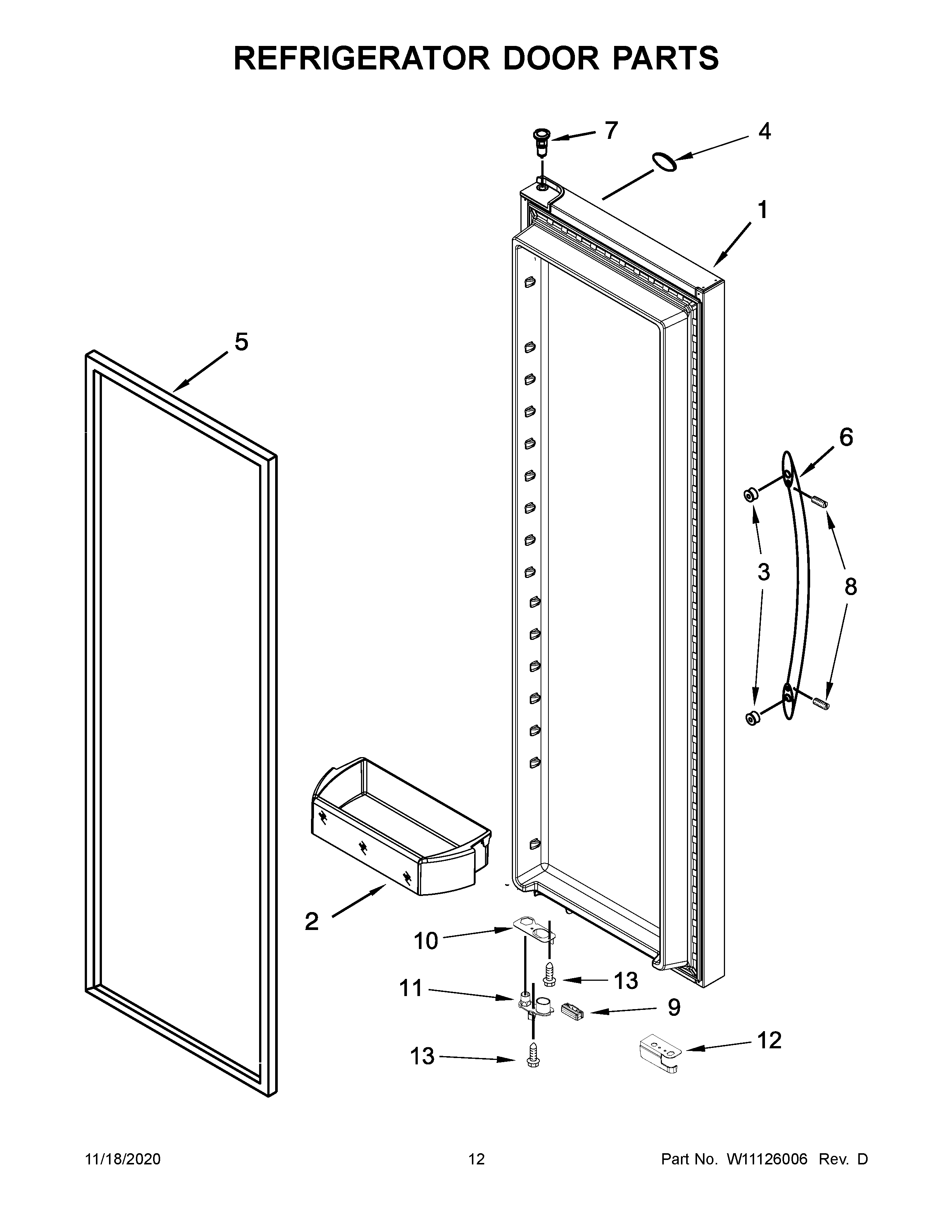 REFRIGERATOR DOOR PARTS

7
4
1
5
6
3
8
2
10
13
11
9
12
13

11/18/2020
12
Part No. W11126006 Rev. D