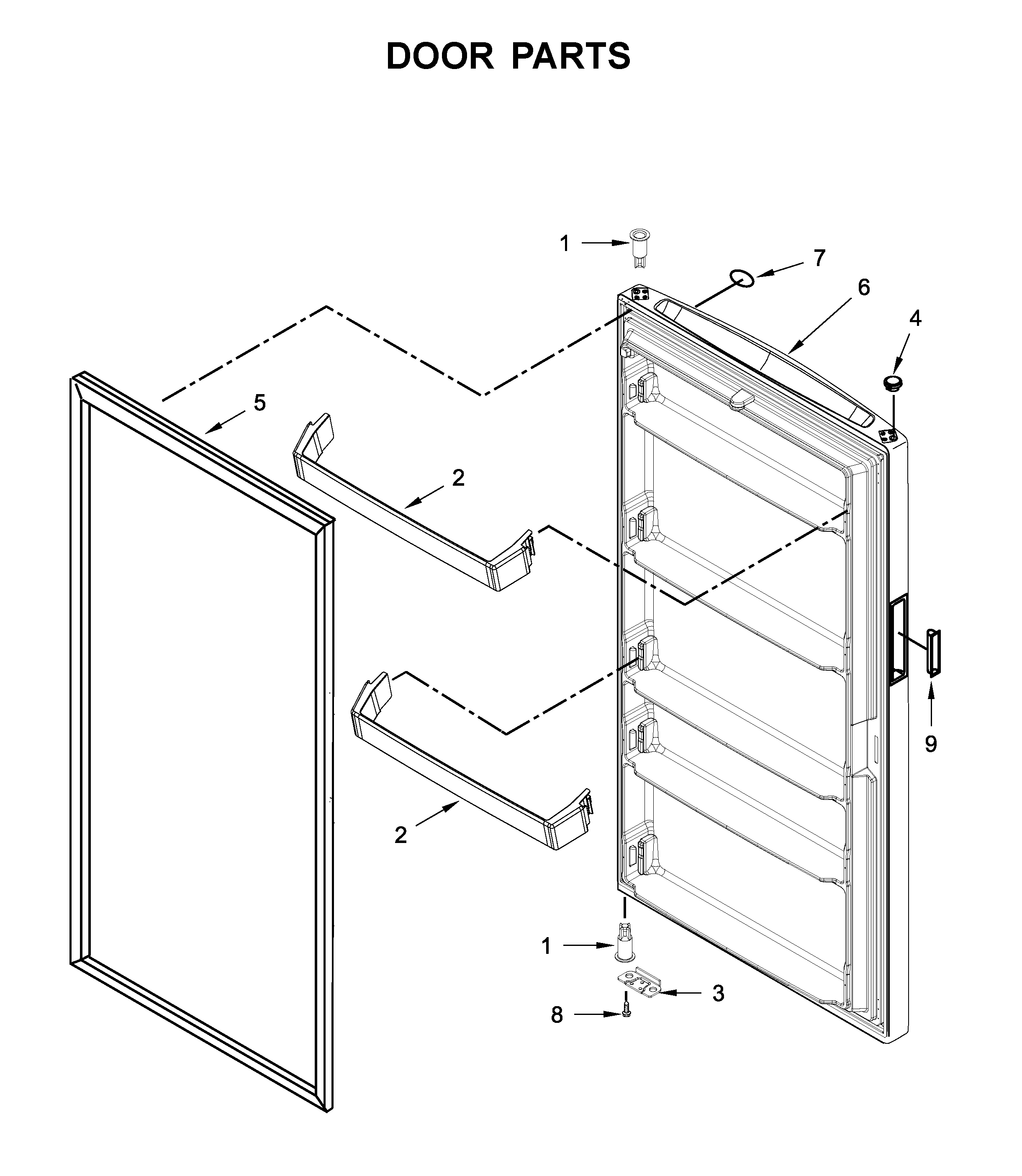 DOOR PARTS

1
7
6
4
5
2
9
2
1
3
8