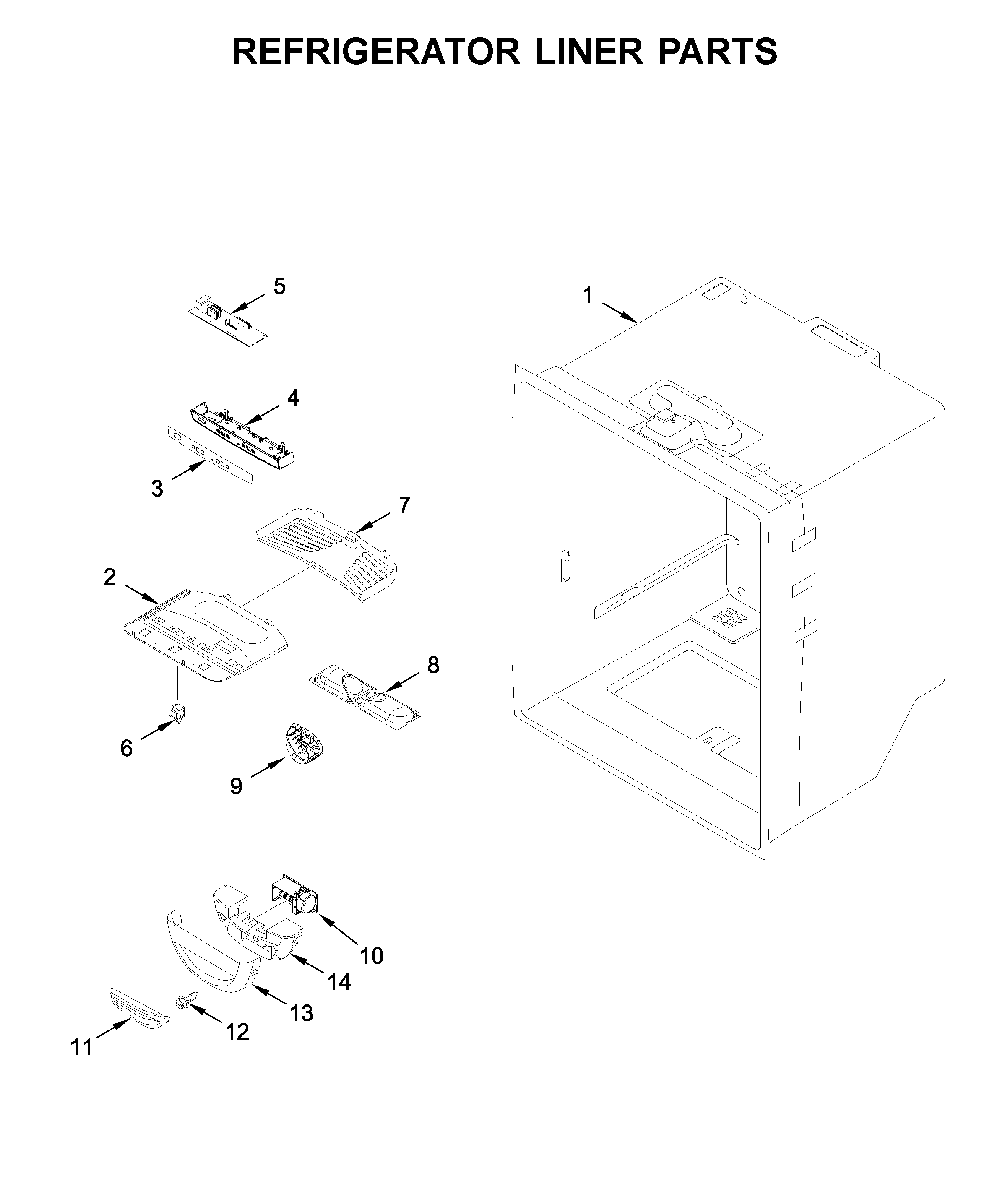 REFRIGERATOR LINER PARTS

5

1

4

3

7

2

8

6

9

10

14

13

12

11