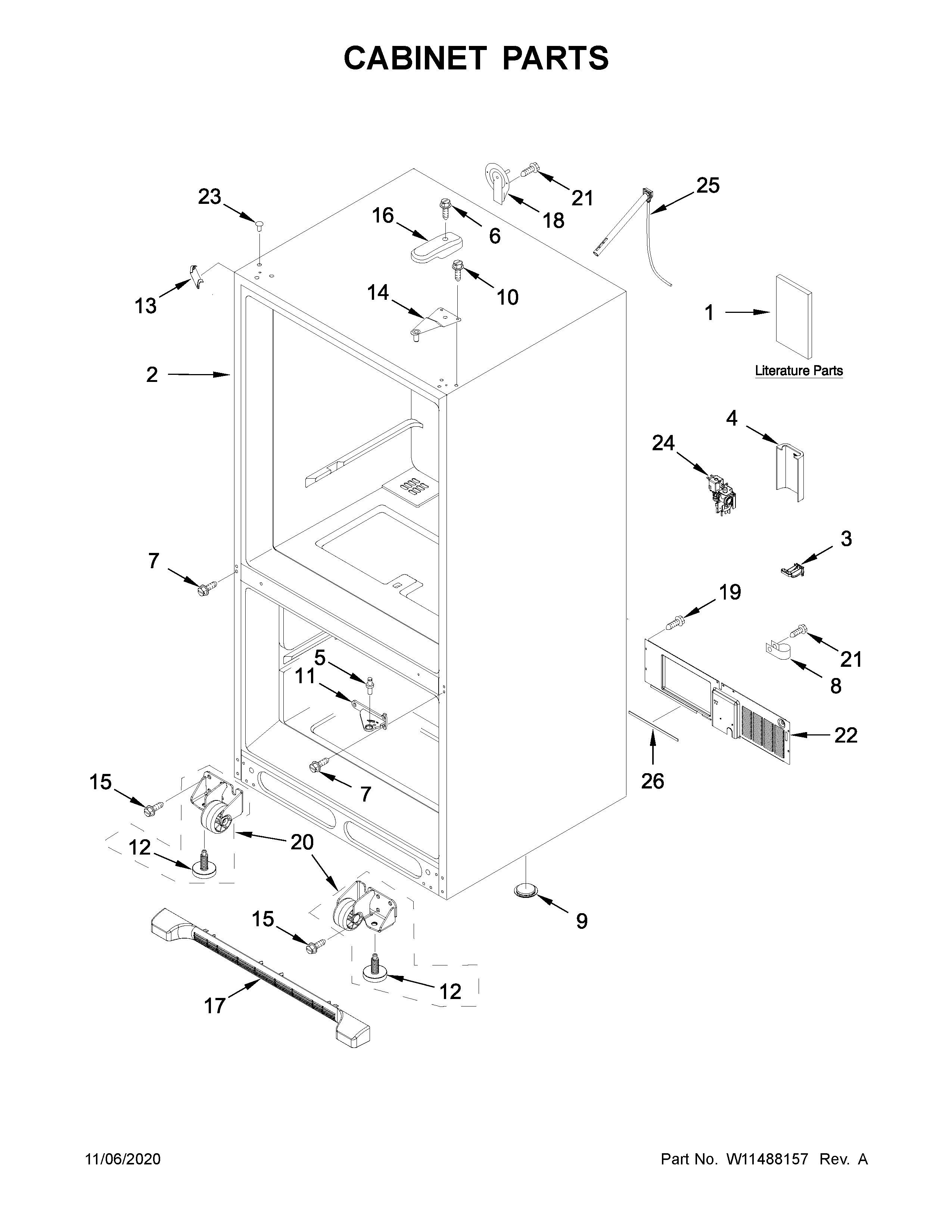 CABINET PARTS

23
16
6
21
18
25
13
14
10
1
Literature Parts
2
4
24
3
7
19
21
8
5
11
22
26
7
15
20
12
9
15
12
17

11/06/2020

Part No. W11488157 Rev. A