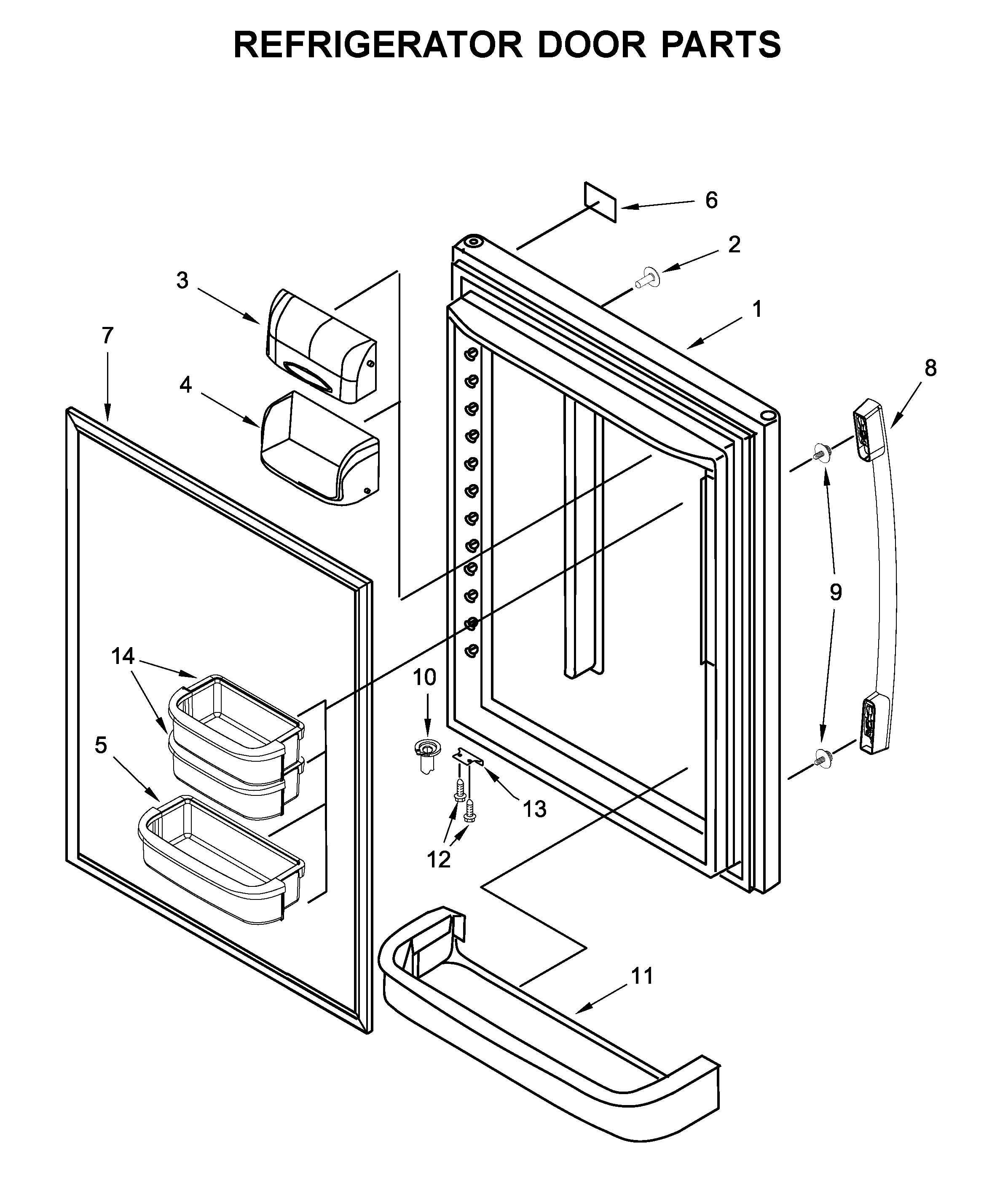 REFRIGERATOR DOOR PARTS

6
2
3
1
7
8
4
9
14
10
5
13
12
11