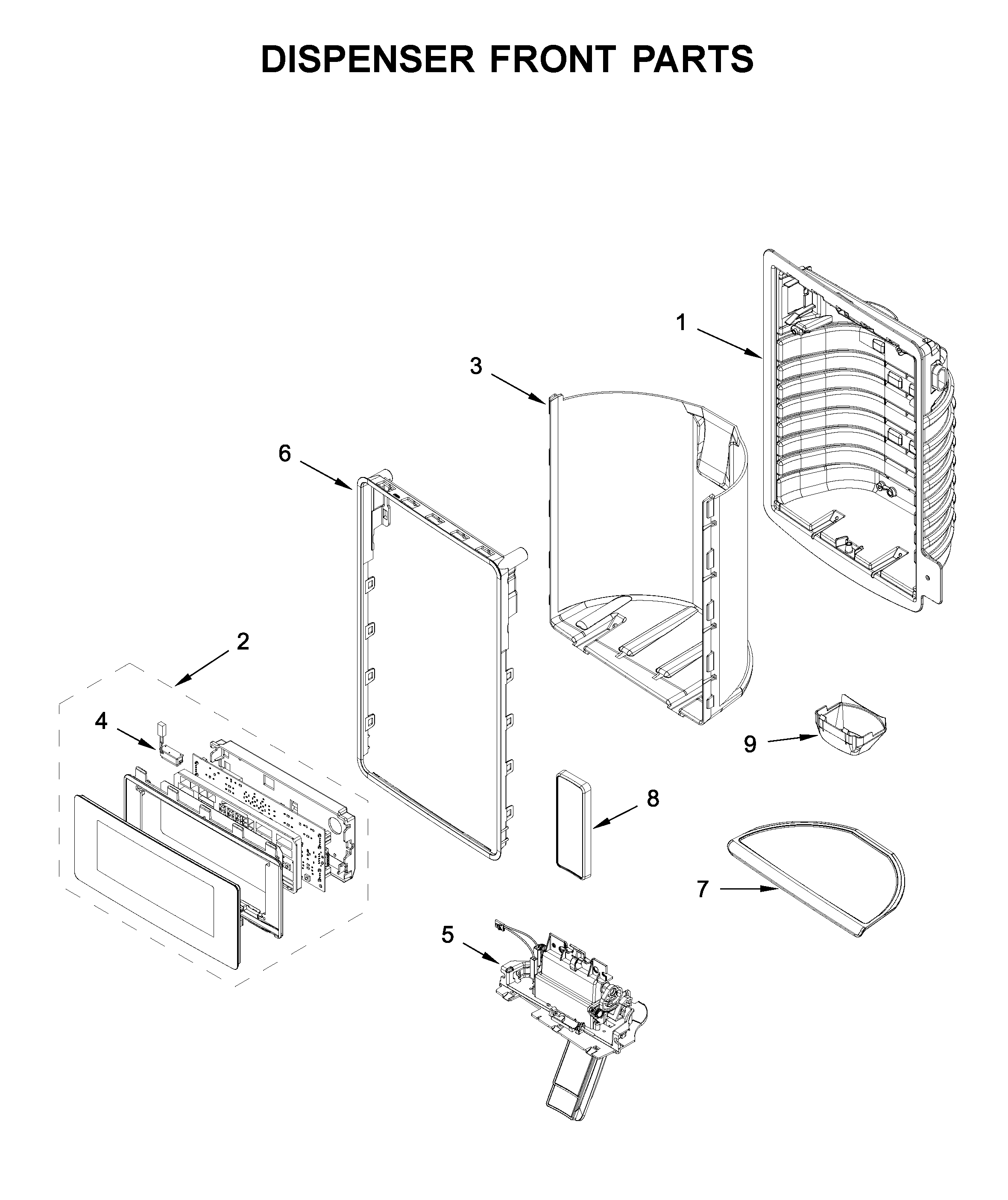 DISPENSER FRONT PARTS

1

3

6

2

4

9

8

7

5