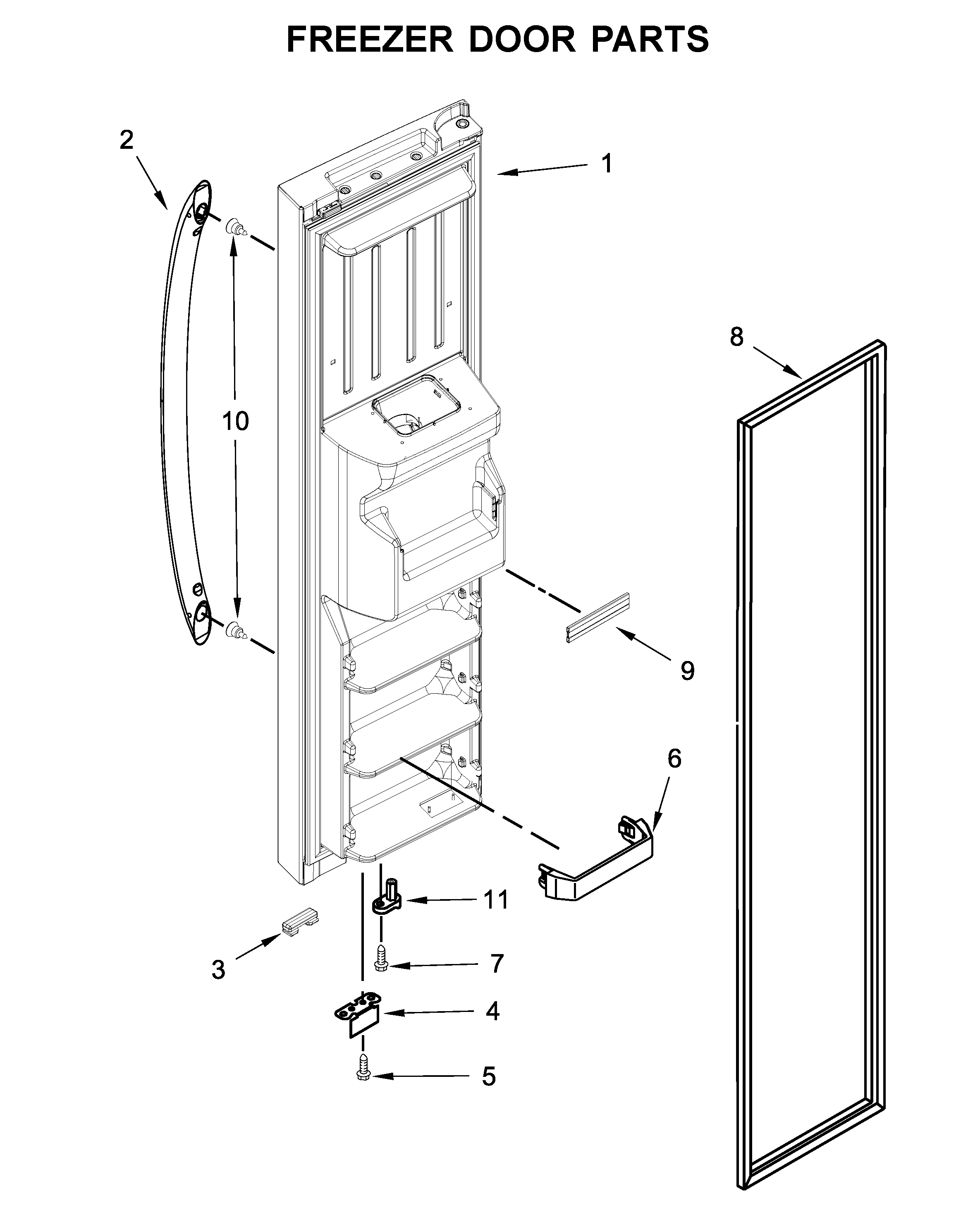 FREEZER DOOR PARTS

2

1

10

8

9

6

11

3

7

4

5