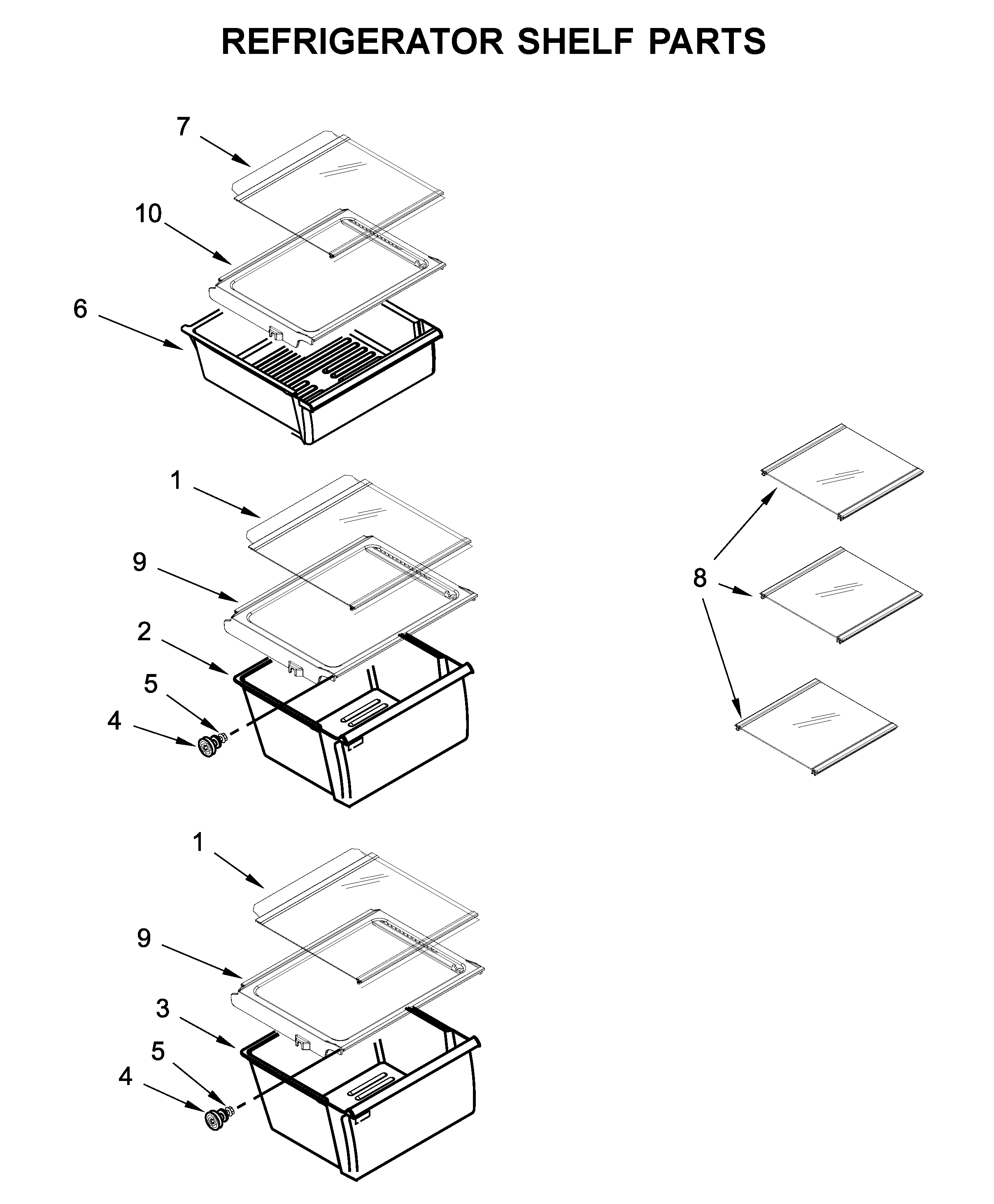 REFRIGERATOR SHELF PARTS

7
10
6
1
9
2
5
4
8
1
9
3
5
4