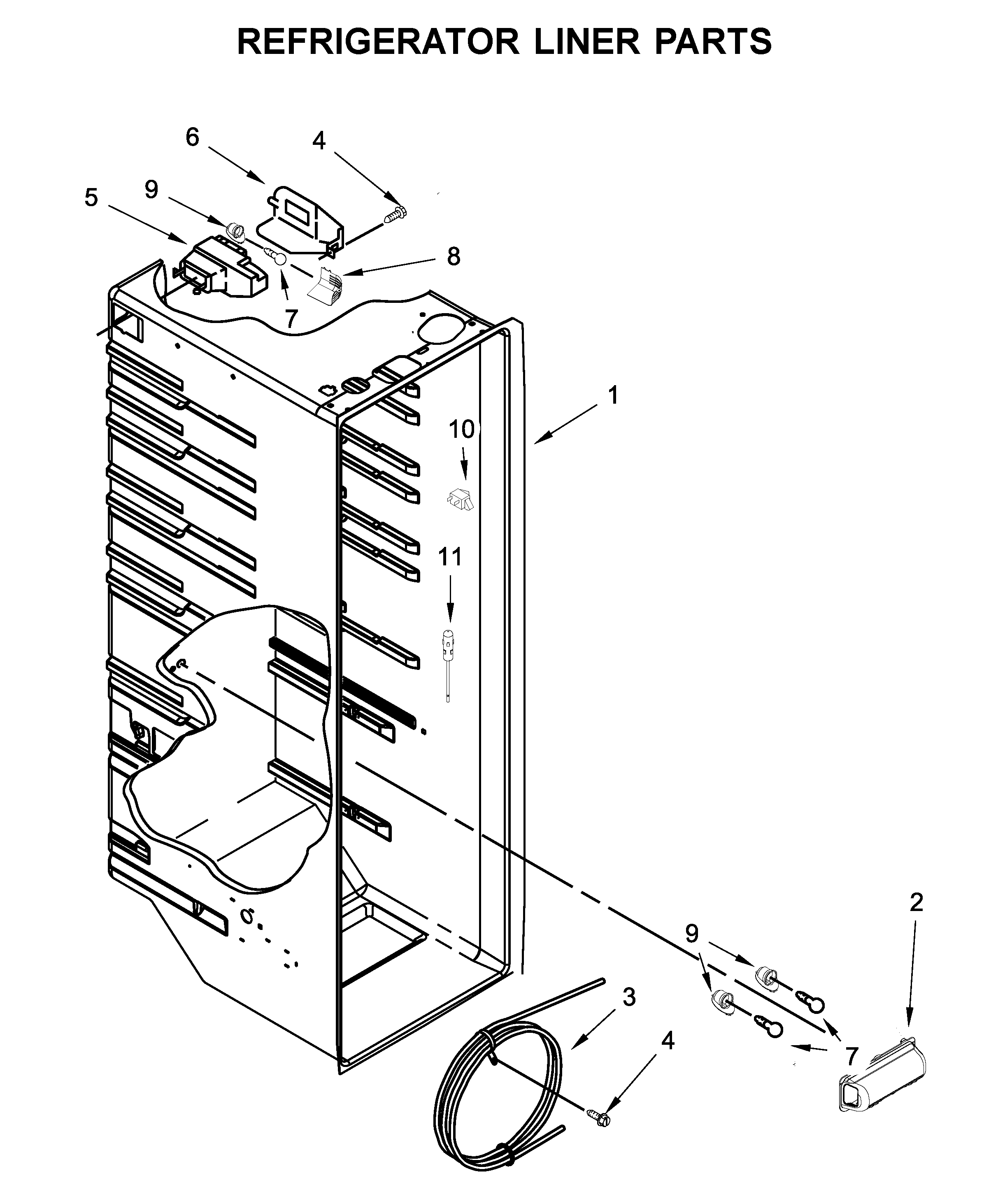 REFRIGERATOR LINER PARTS

6
4
5
9
8
7
1
10
11
2
9
3
7
4