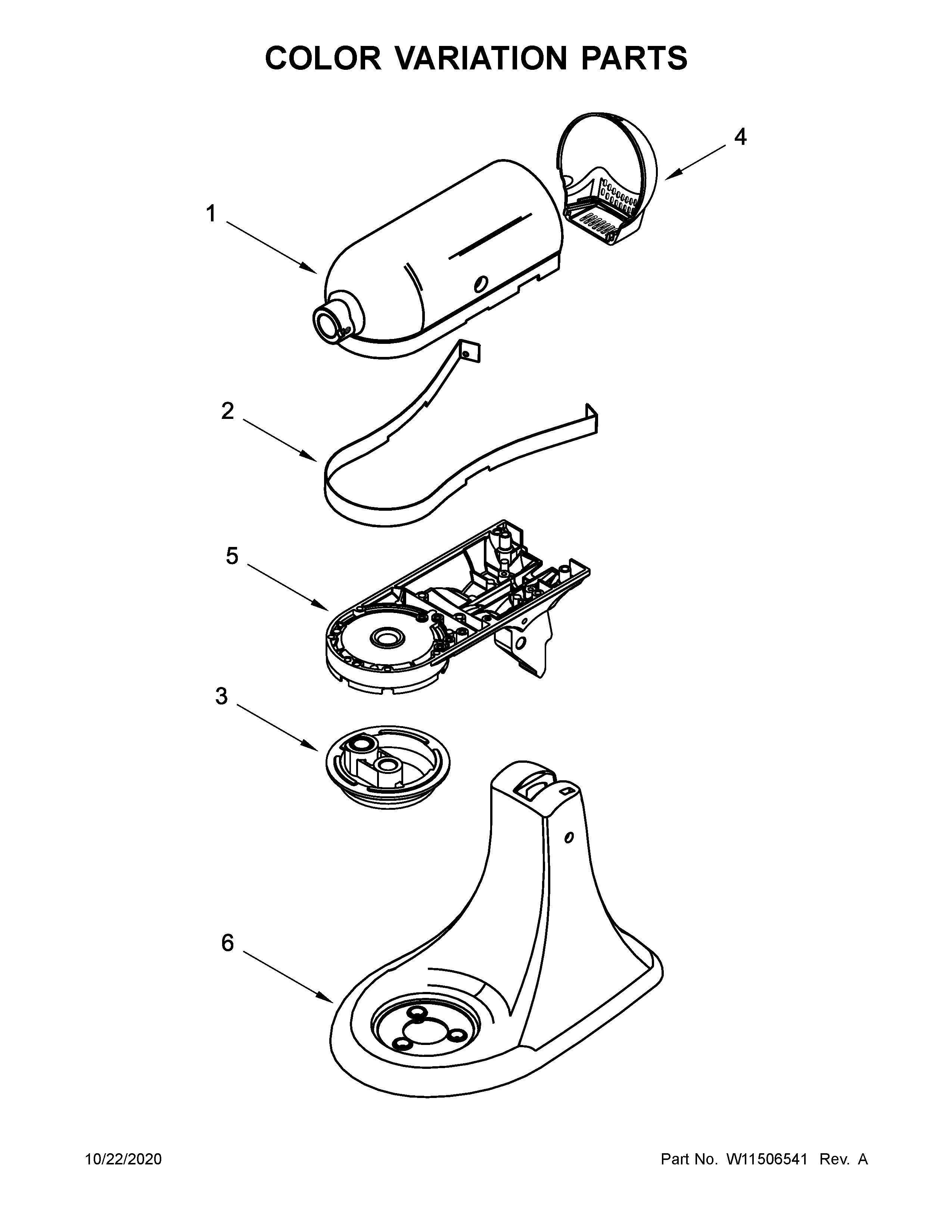 COLOR VARIATION PARTS

4

1

2

5

3

6

10/22/2020

Part No. W11506541 Rev. A