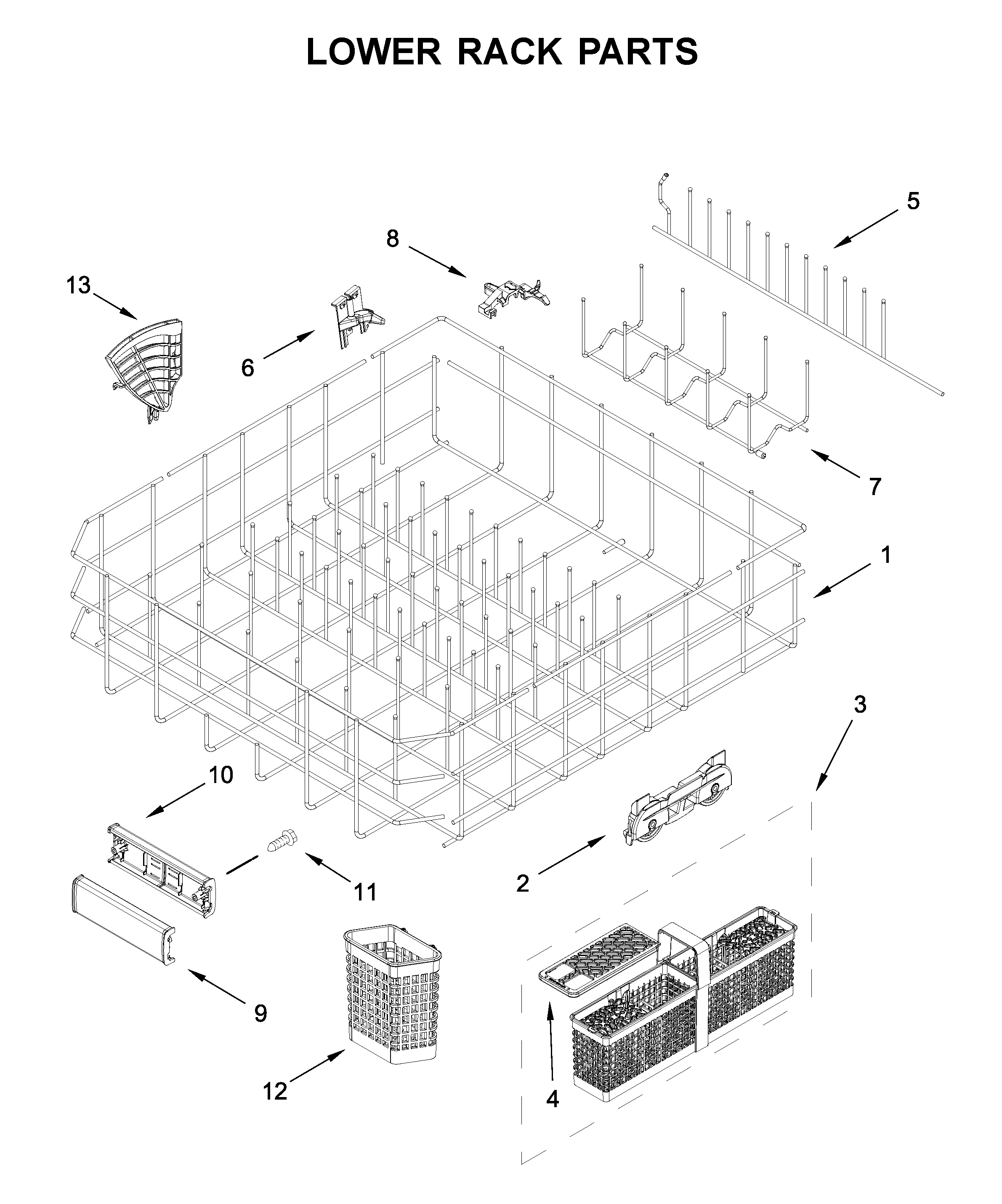 LOWER RACK PARTS

5
8
13
6
7
1
3
10
11
2
9
12
4