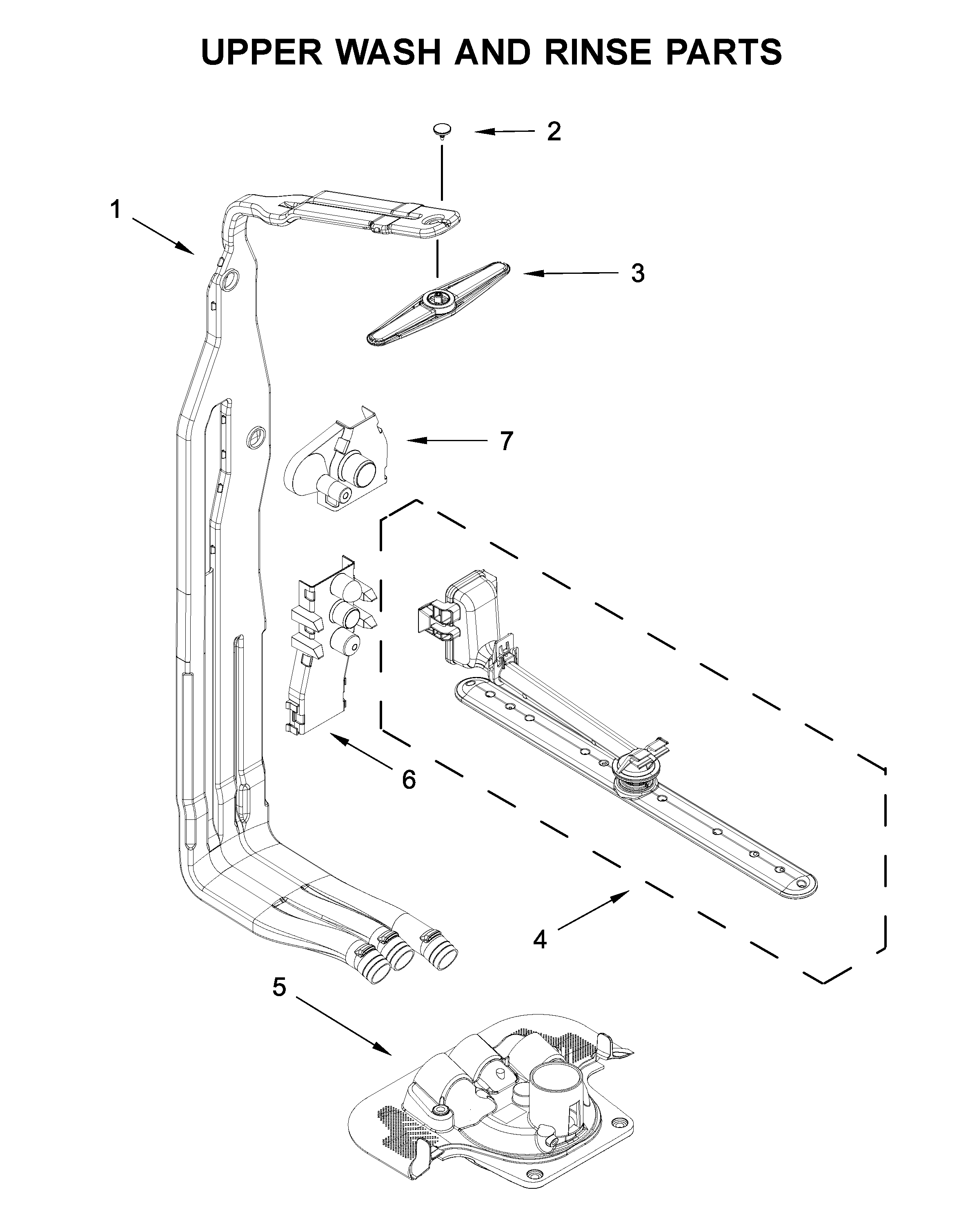 UPPER WASH AND RINSE PARTS

2

1

3

7

6

4

5