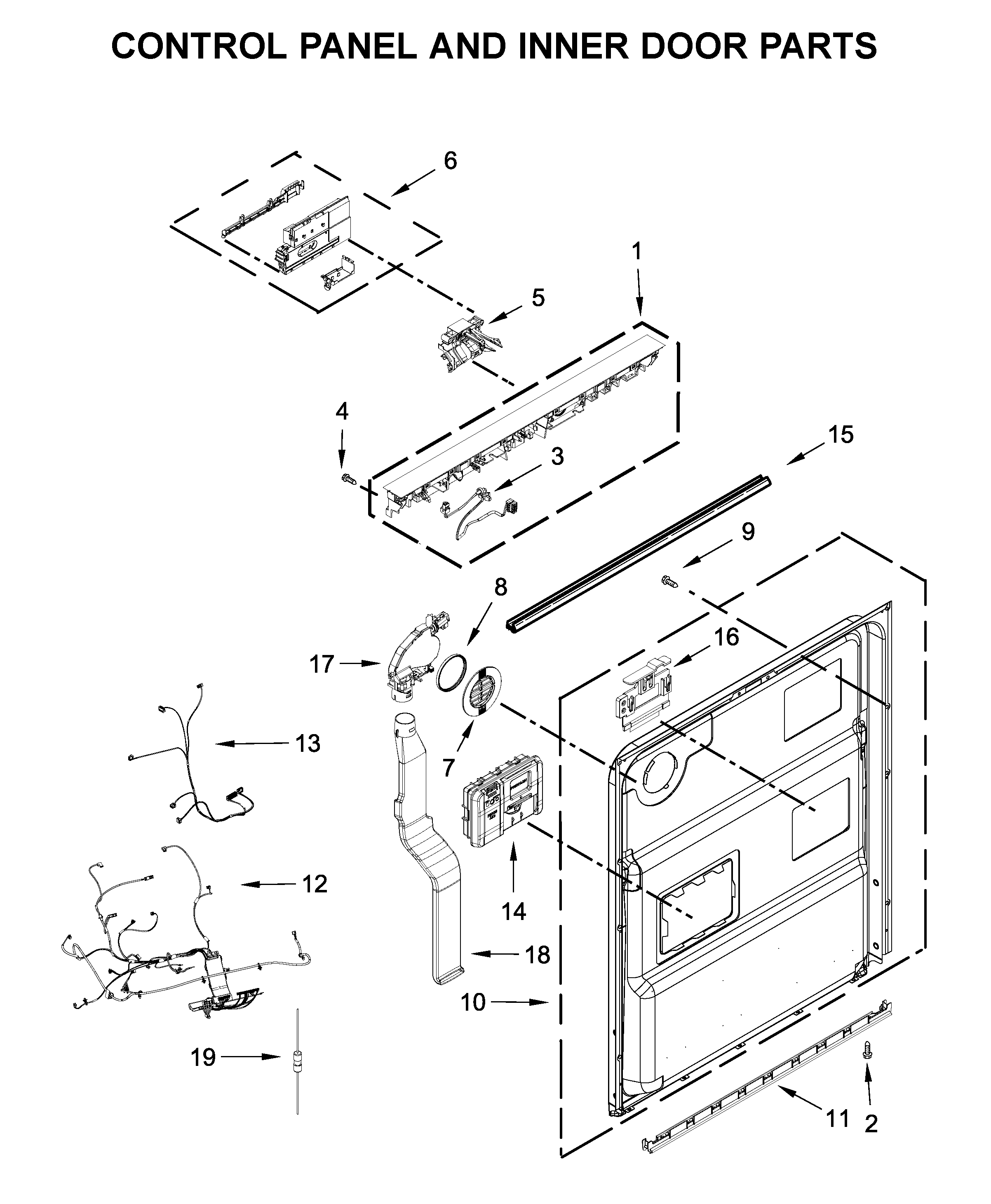 CONTROL PANEL AND INNER DOOR PARTS

6

1

5

4

15

3

9

8

16

17

13

7

14

12

18

10

19

11

2