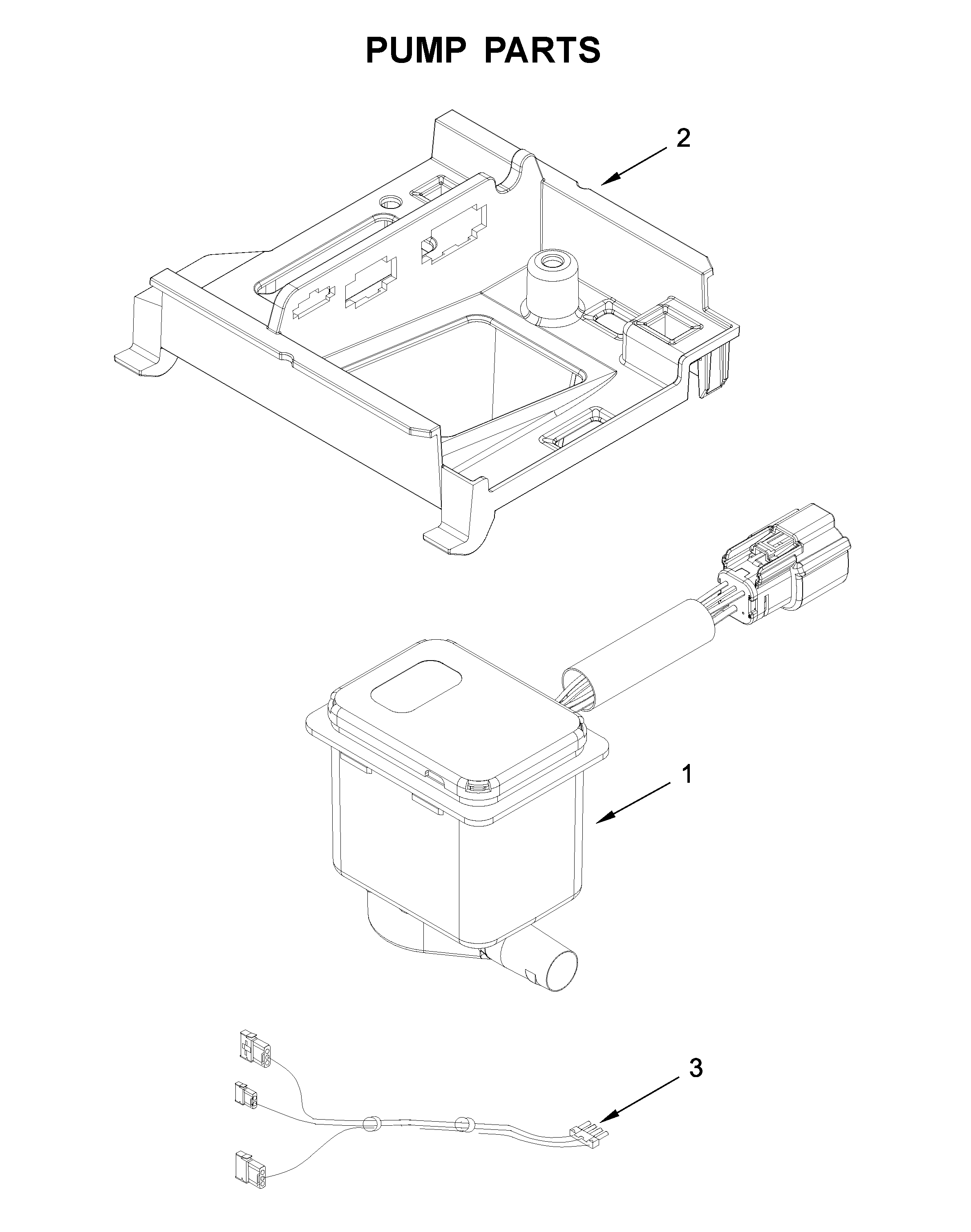 PUMP PARTS

2

1

3