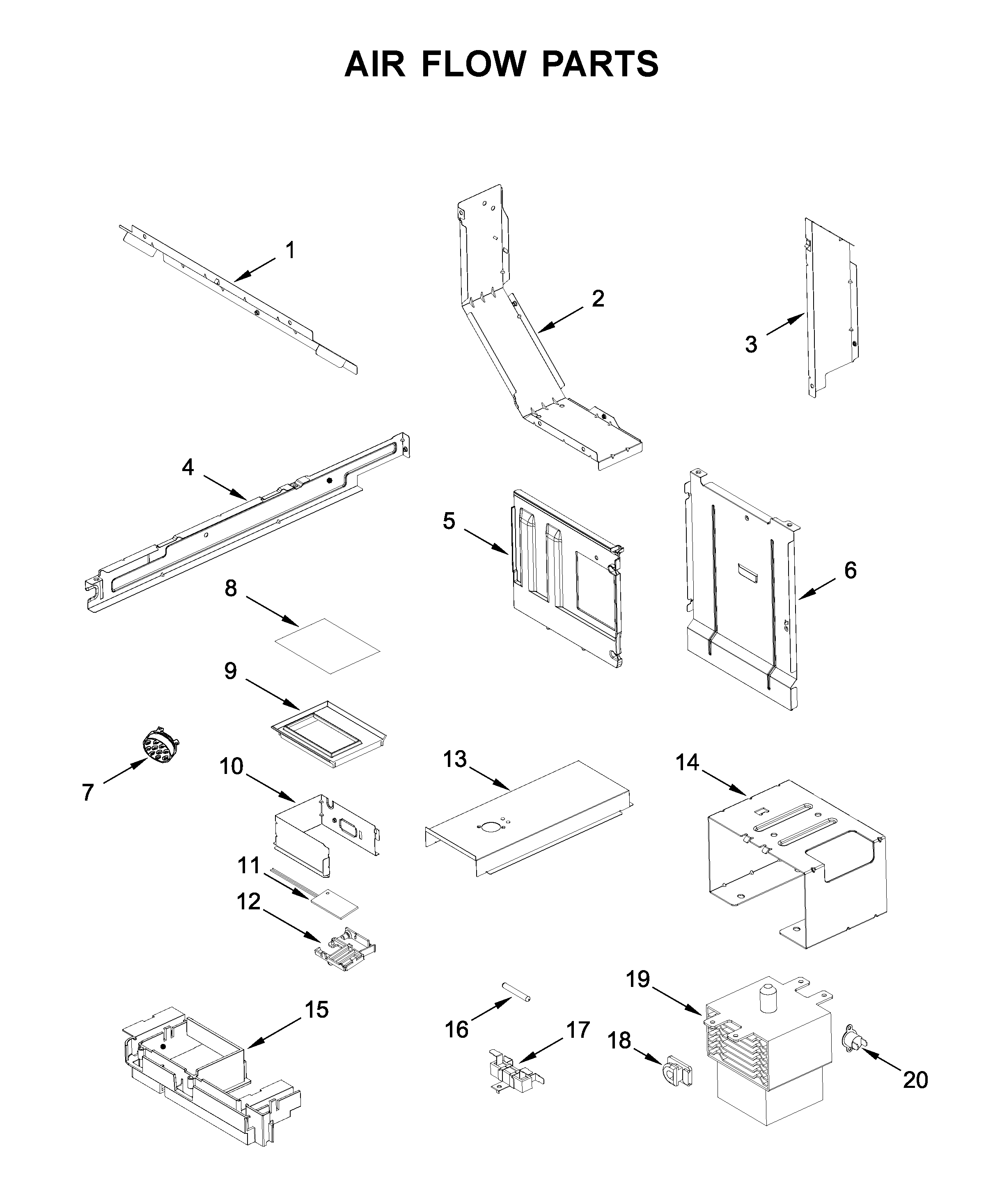 AIR FLOW PARTS

1

2

3

4

5

6

8

9

7

10

13

14

11

12

15

16

17

18

19

20