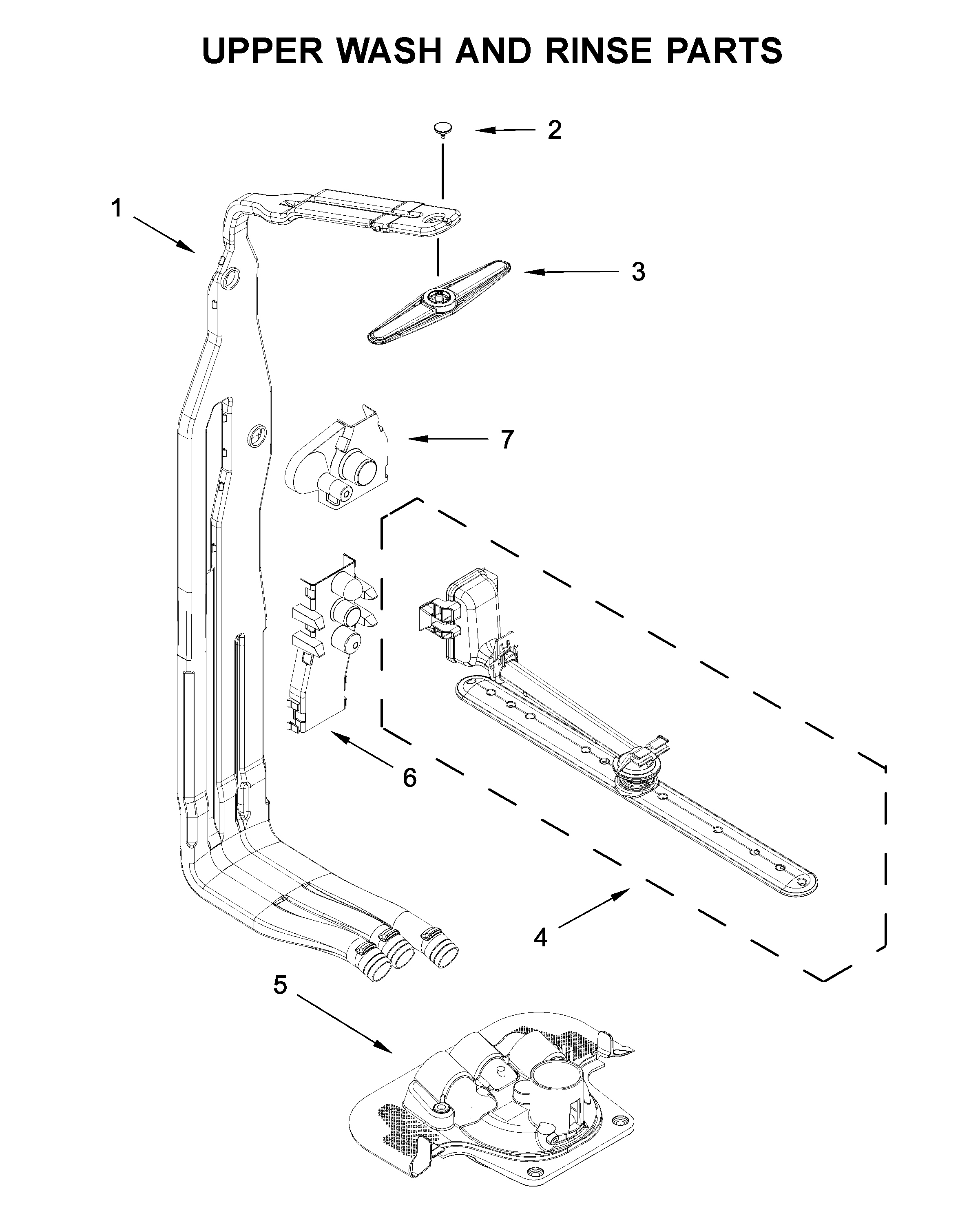 UPPER WASH AND RINSE PARTS

2

1

3

7

6

4

5