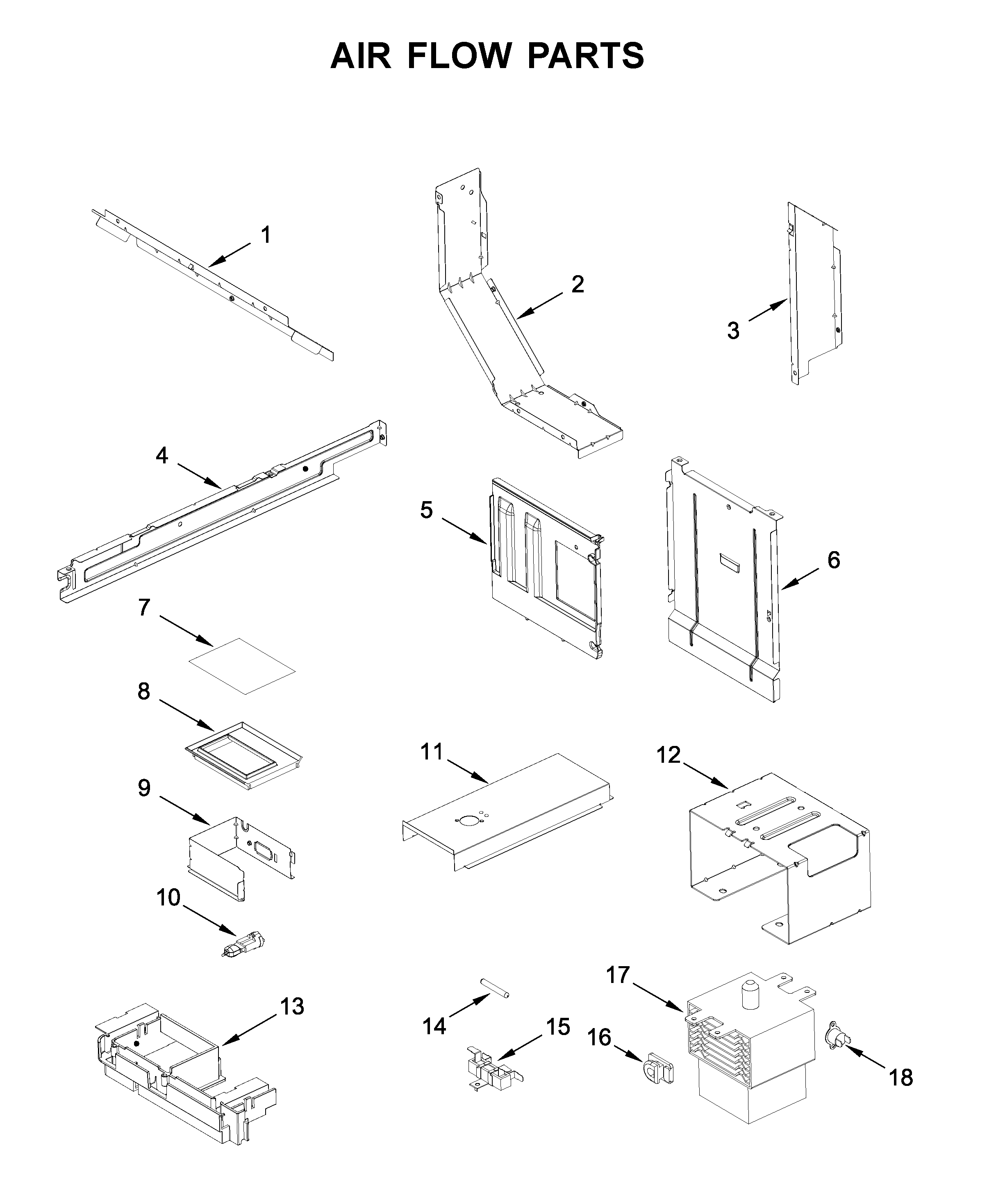 AIR FLOW PARTS

1

2

3

4

5

6

7

8

9

10

11

12

13

14

15

16

17

18