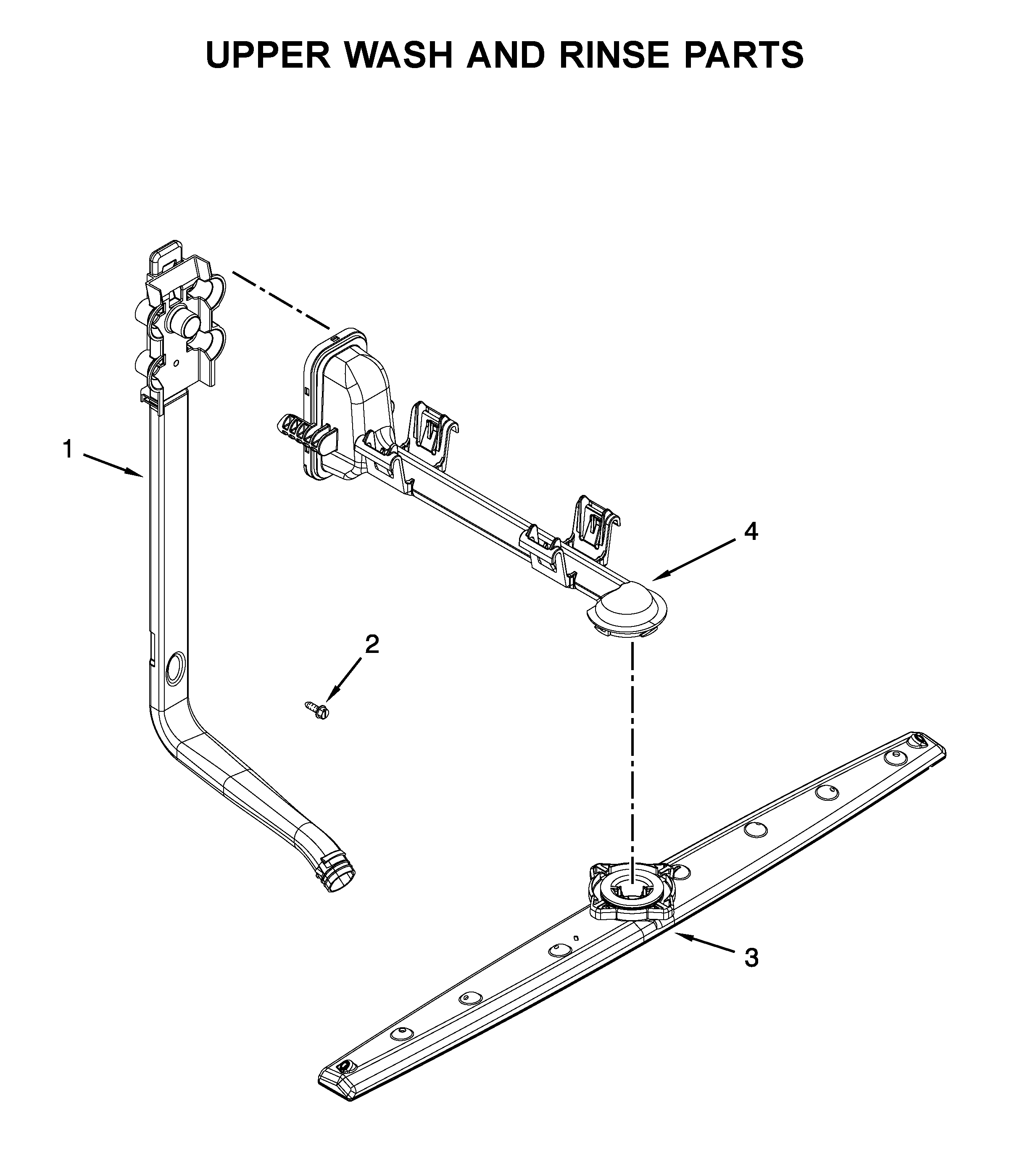 UPPER WASH AND RINSE PARTS

1

4

2

3