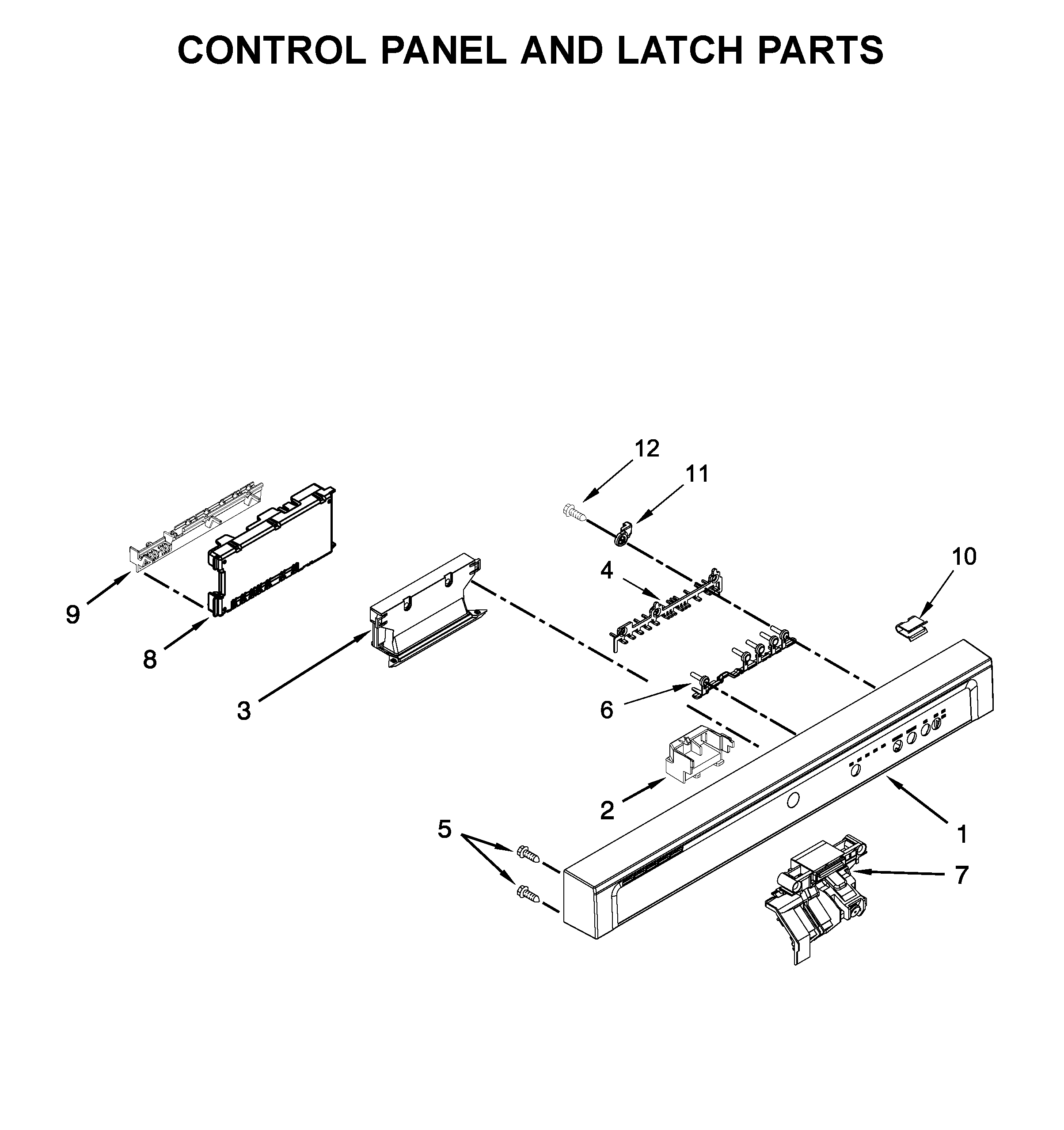 CONTROL PANEL AND LATCH PARTS

12
11
10
4
9
8
3
6
2
5
1
7