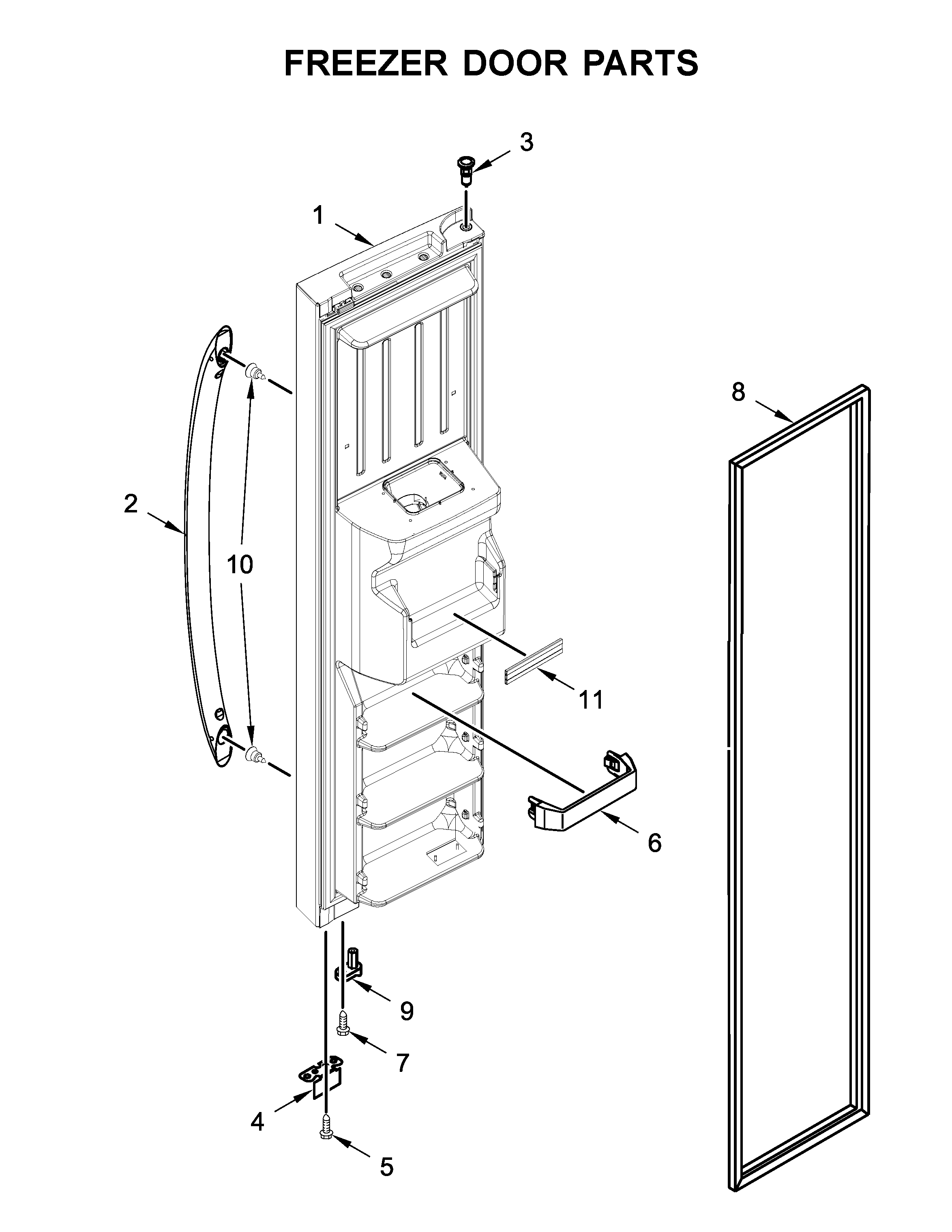 FREEZER DOOR PARTS

3

1

8

2

10

11

6

9

7

4

5