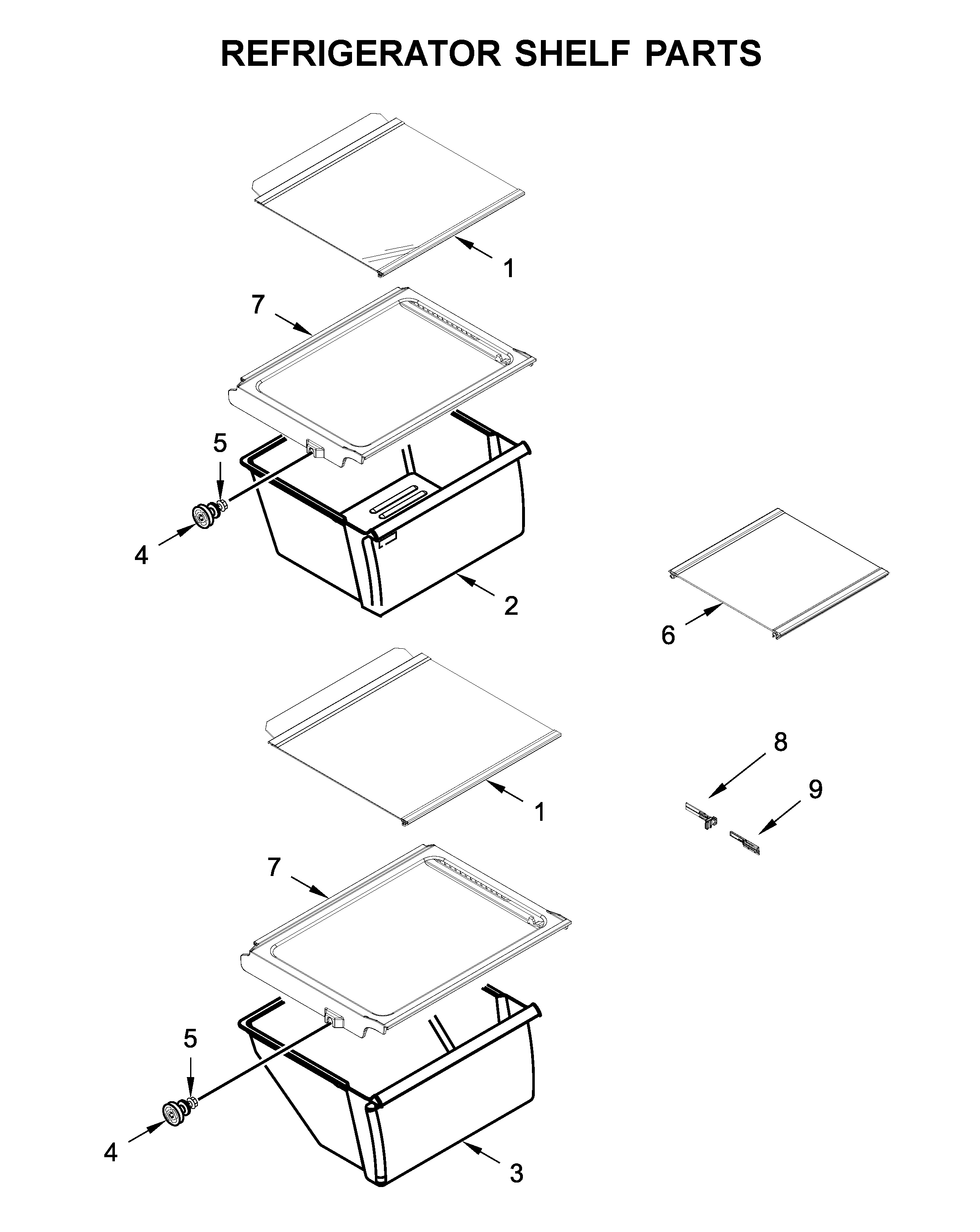 REFRIGERATOR SHELF PARTS

1

7

5

4

2

6

1

8

9

7

5

4

3