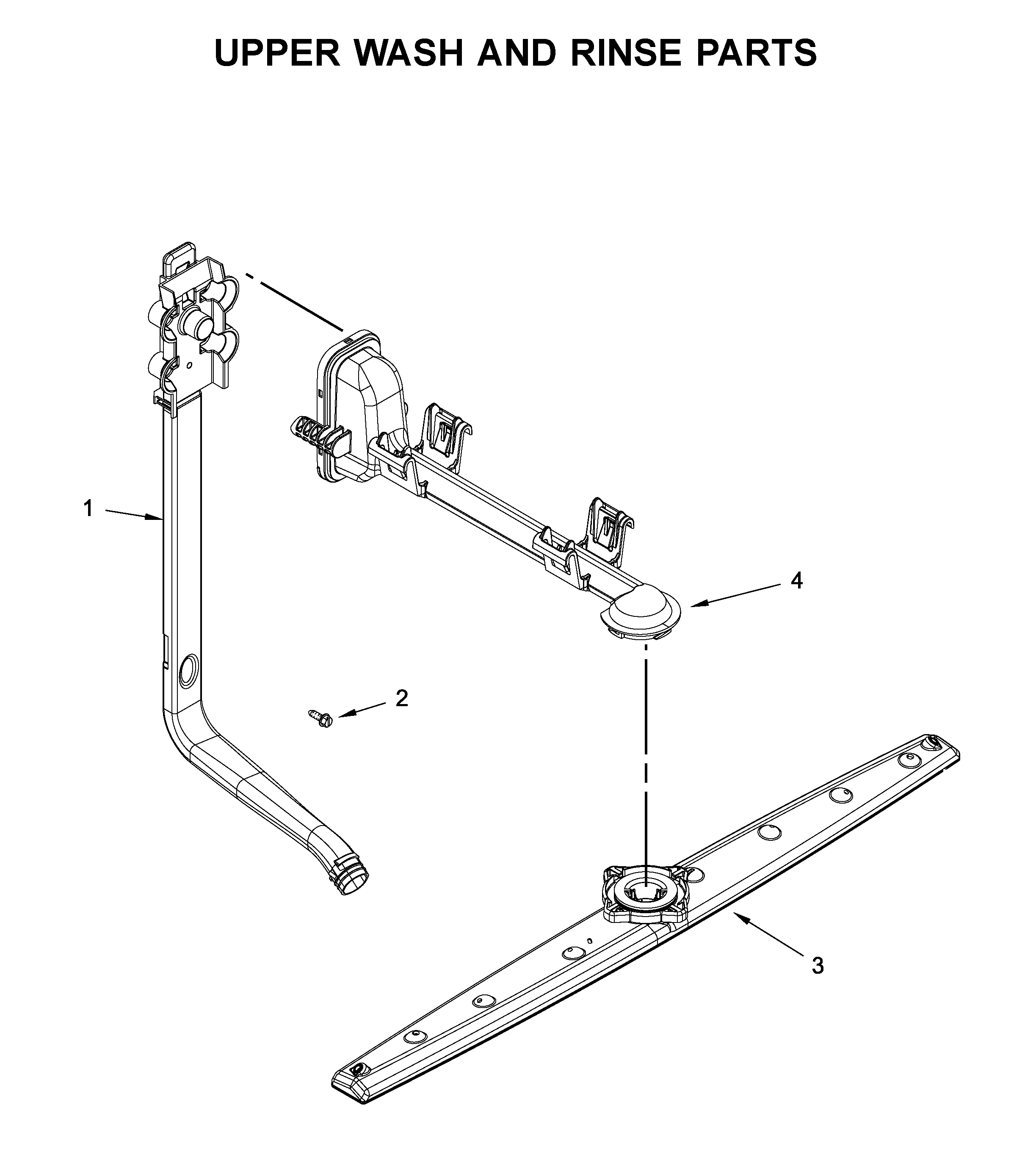 UPPER WASH AND RINSE PARTS

1

4

2

3